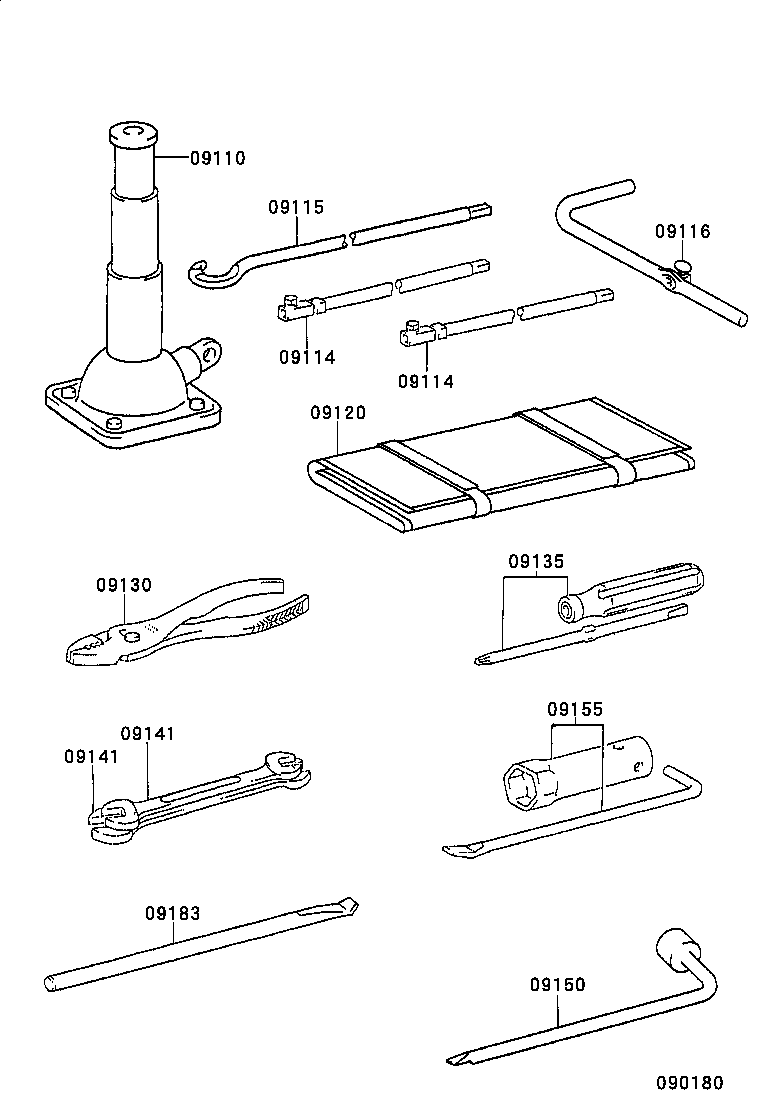 09110
09115
09116
09114
09114
09120
09130
09135
09141
09141
09155
09183
09150
090180