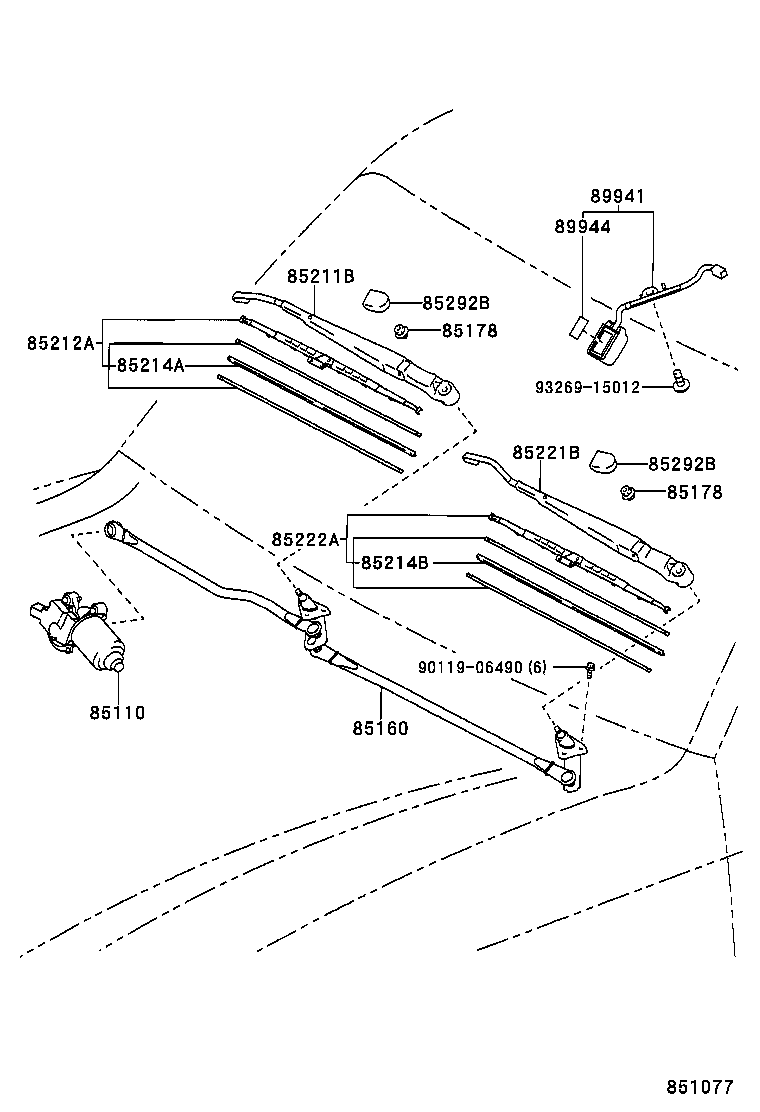 89941
89944
85211B
85292B
85178
85212A
85214A
93269-15012
85221B
85292B
85178
85222A
85214B
90119-06490 (6)
85110
85160
851077