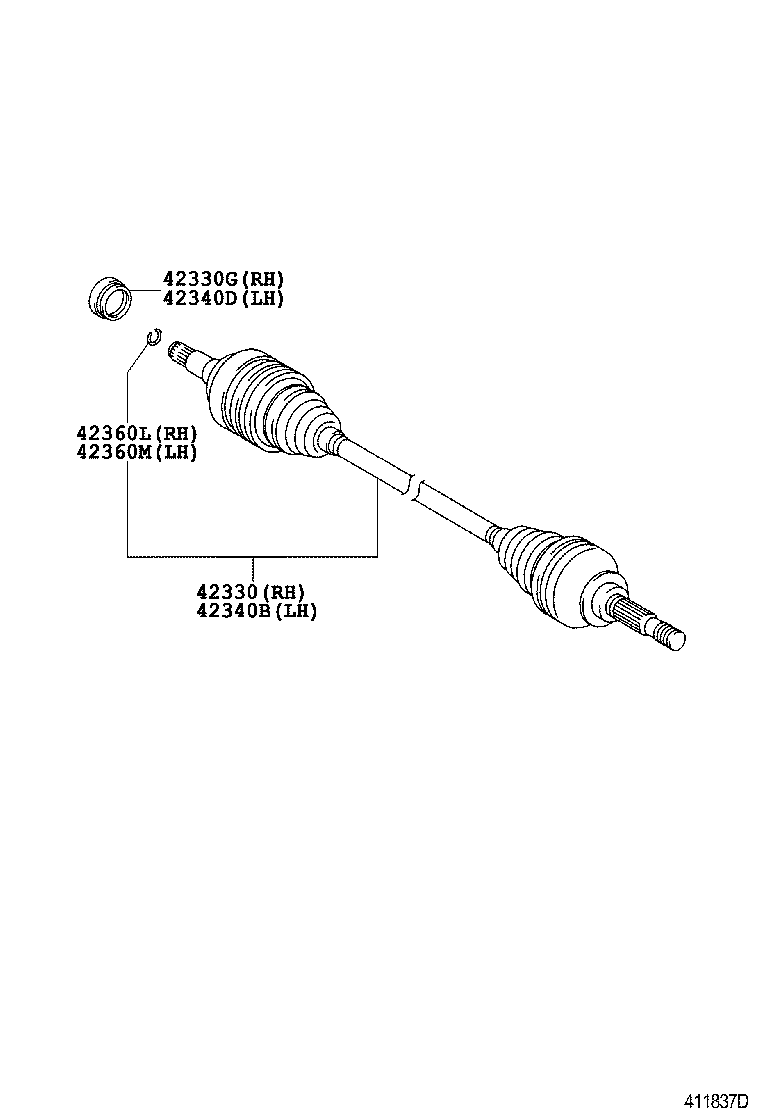 42330G(RH)
42340D(LH)

42360L(RH)
42360M(LH)

42330(RH)
42340B(LH)

411837D