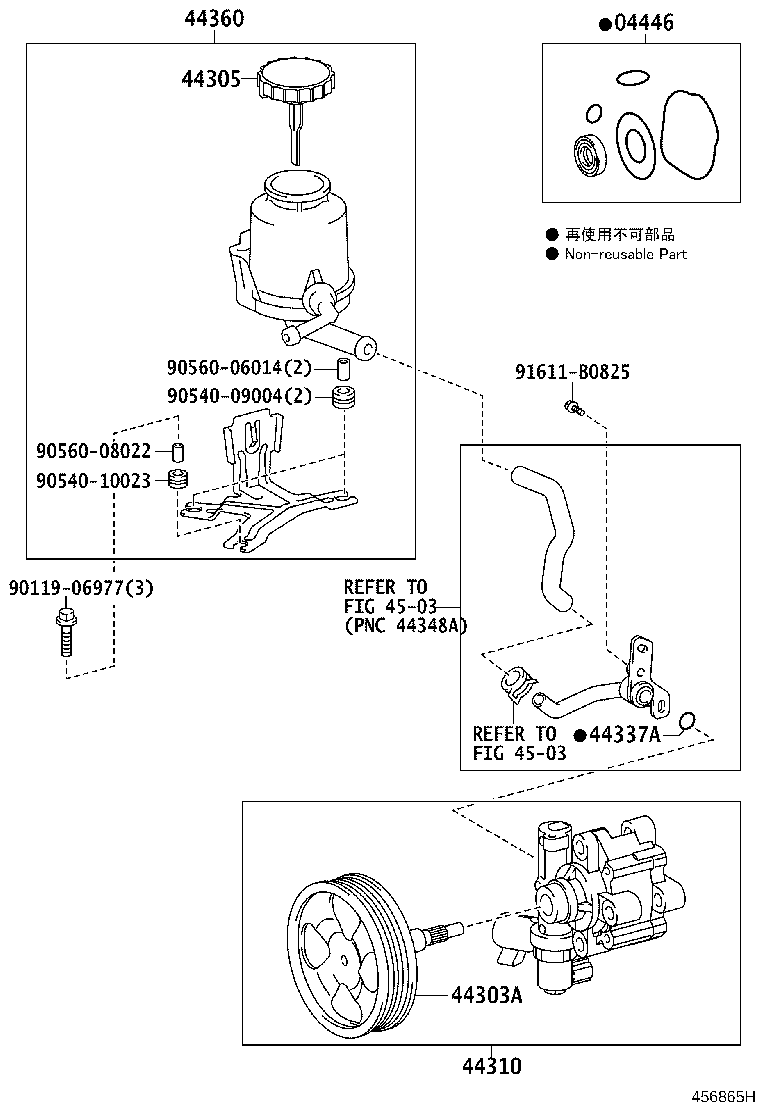 44360

44305

●04446

● 再使用不可部品
● Non-reusable Part

90560-06014(2)
90540-09004(2)

91611-B0825

90560-08022
90540-10023

90119-06977(3)

REFER TO
FIG 45-03
(PNC 44348A)

REFER TO
FIG 45-03

●44337A

44303A

44310

456865H