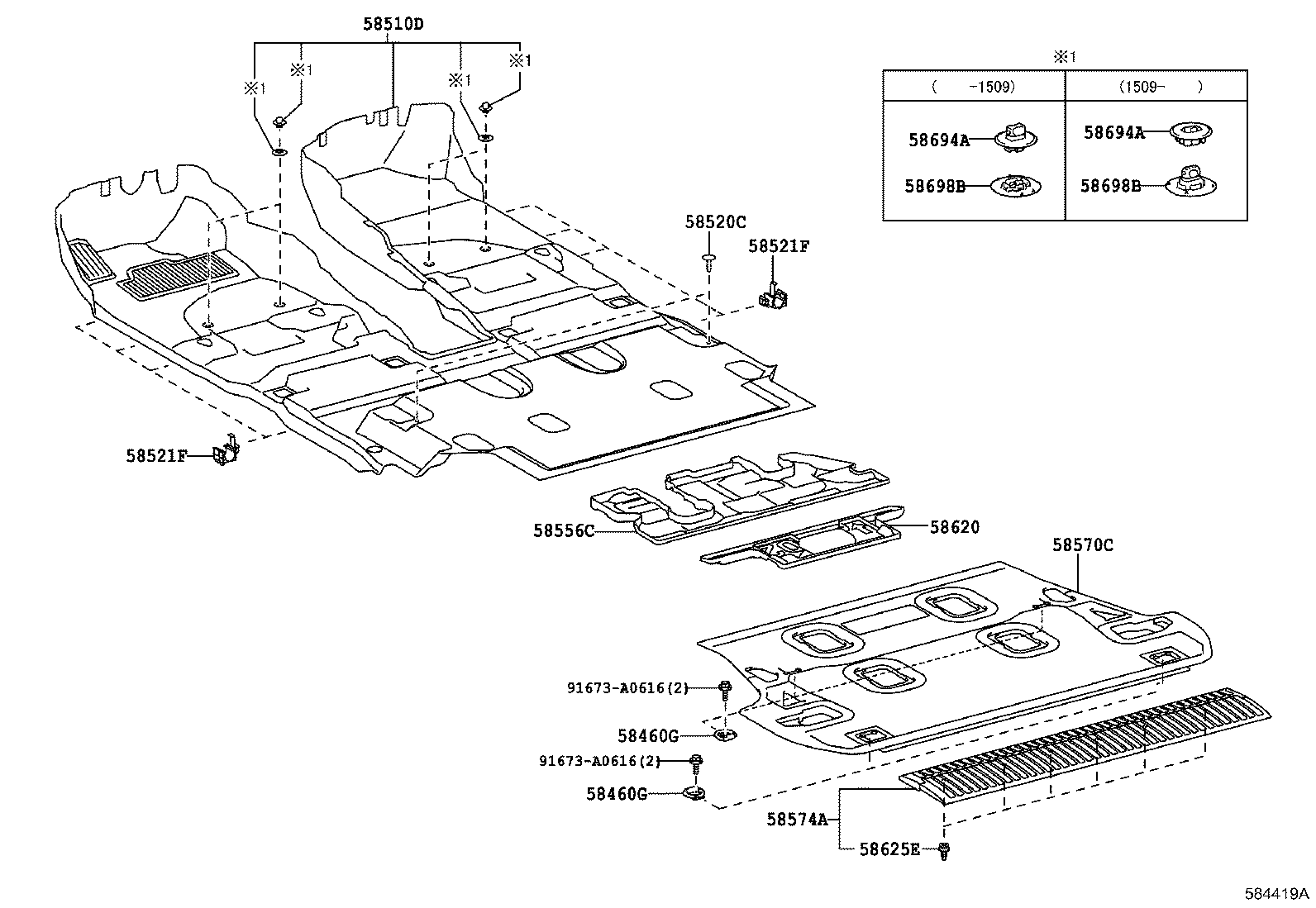 58510D
※1
※1
※1
※1

※1

| ( -1509) | (1509- ) |
|---|---|
| 58694A | 58694A |
| 58698B | 58698B |

58520C
58521F
58521F
58556C
58620
58570C
91673-A0616(2)
58460G
91673-A0616(2)
58460G
58574A
58625E
584419A