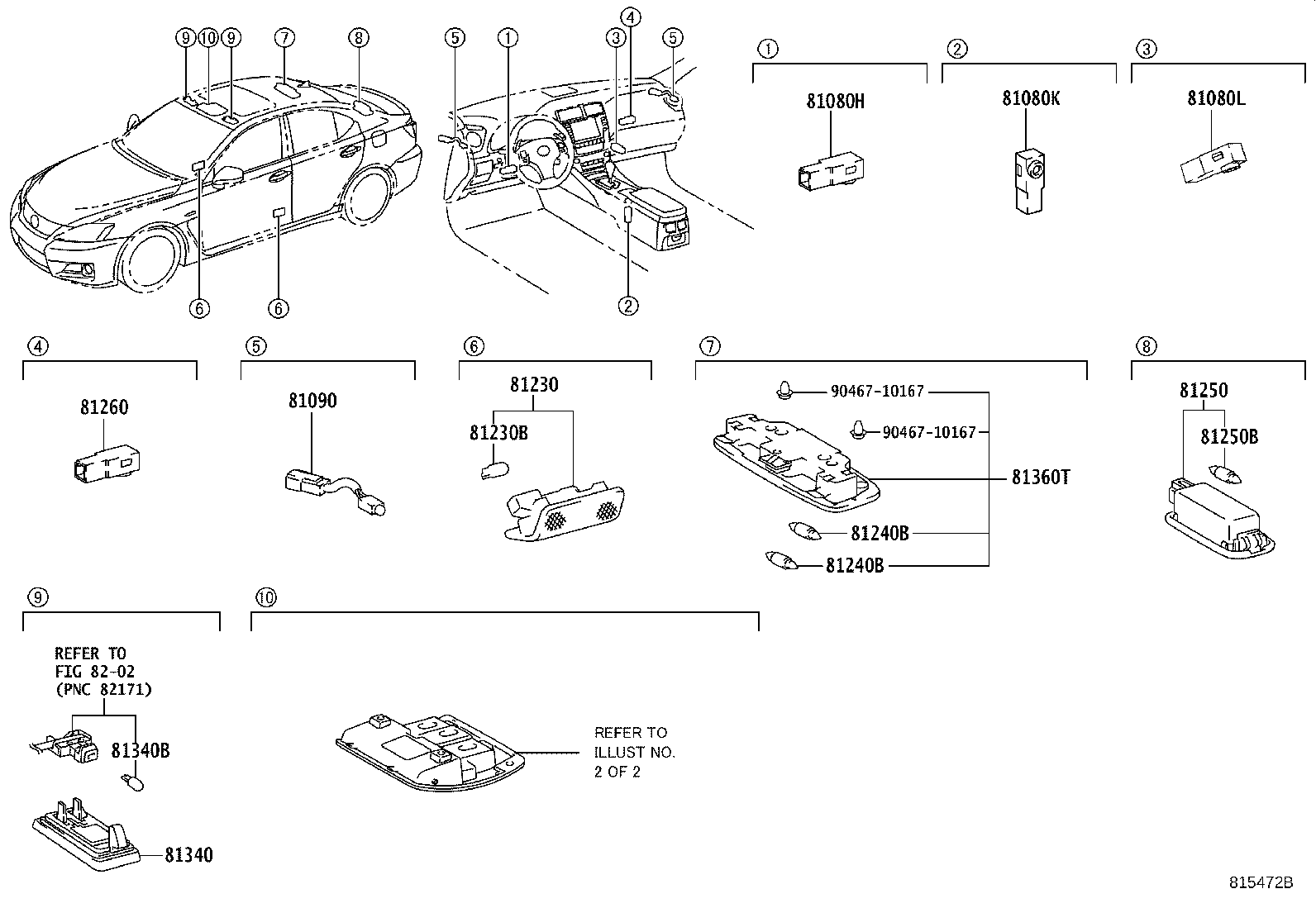 9 10 9 7 8
6 6
5 1 3 4 5
2

1
81080H

2
81080K

3
81080L

4
81260

5
81090

6
81230
81230B

7
90467-10167
90467-10167
81360T
81240B
81240B

8
81250
81250B

9
REFER TO
FIG 82-02
(PNC 82171)
81340B
81340

10
REFER TO
ILLUST NO.
2 OF 2

815472B