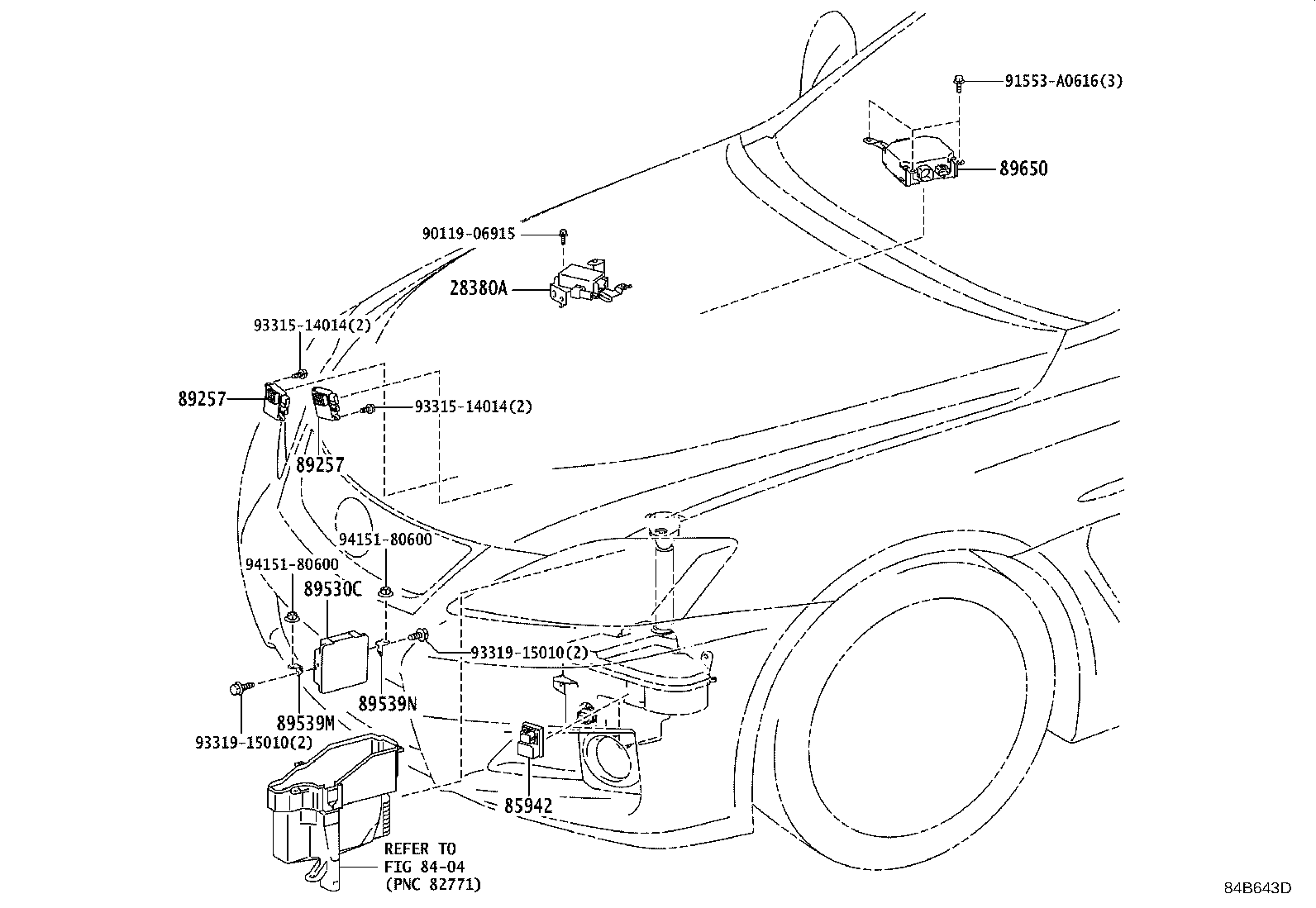 91553-A0616(3)
89650
90119-06915
28380A
93315-14014(2)
89257
93315-14014(2)
89257
94151-80600
94151-80600
89530C
93319-15010(2)
89539N
89539M
93319-15010(2)
85942
REFER TO
FIG 84-04
(PNC 82771)
84B643D