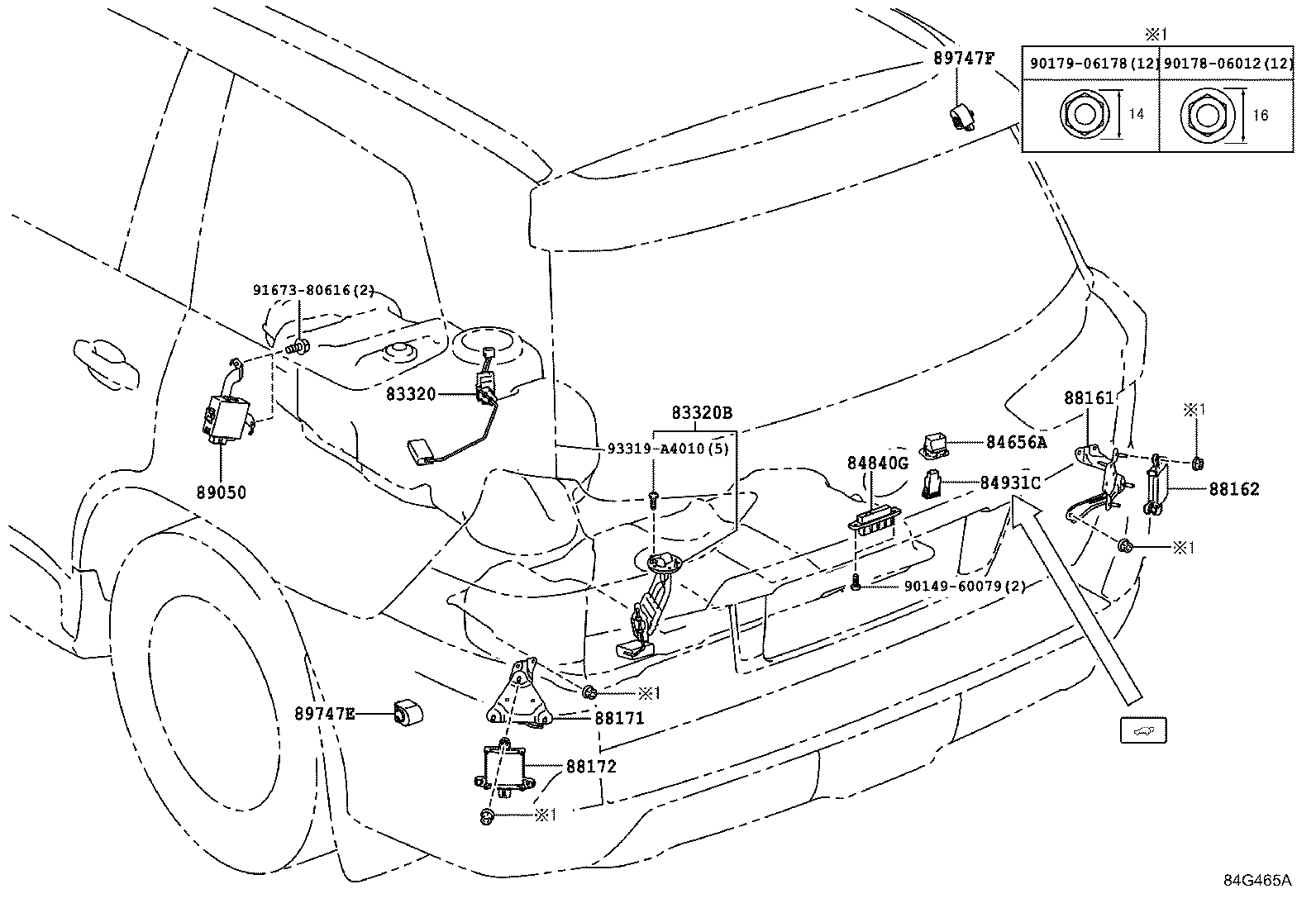 ※1

| 90179-06178(12) | 90178-06012(12) |
|---|---|
| 14 | 16 |

89747F

91673-80616(2)

83320

83320B

93319-A4010(5)

89050

84656A

84840G

84931C

88161

※1

88162

※1

90149-60079(2)

※1

89747E

88171

88172

※1

84G465A