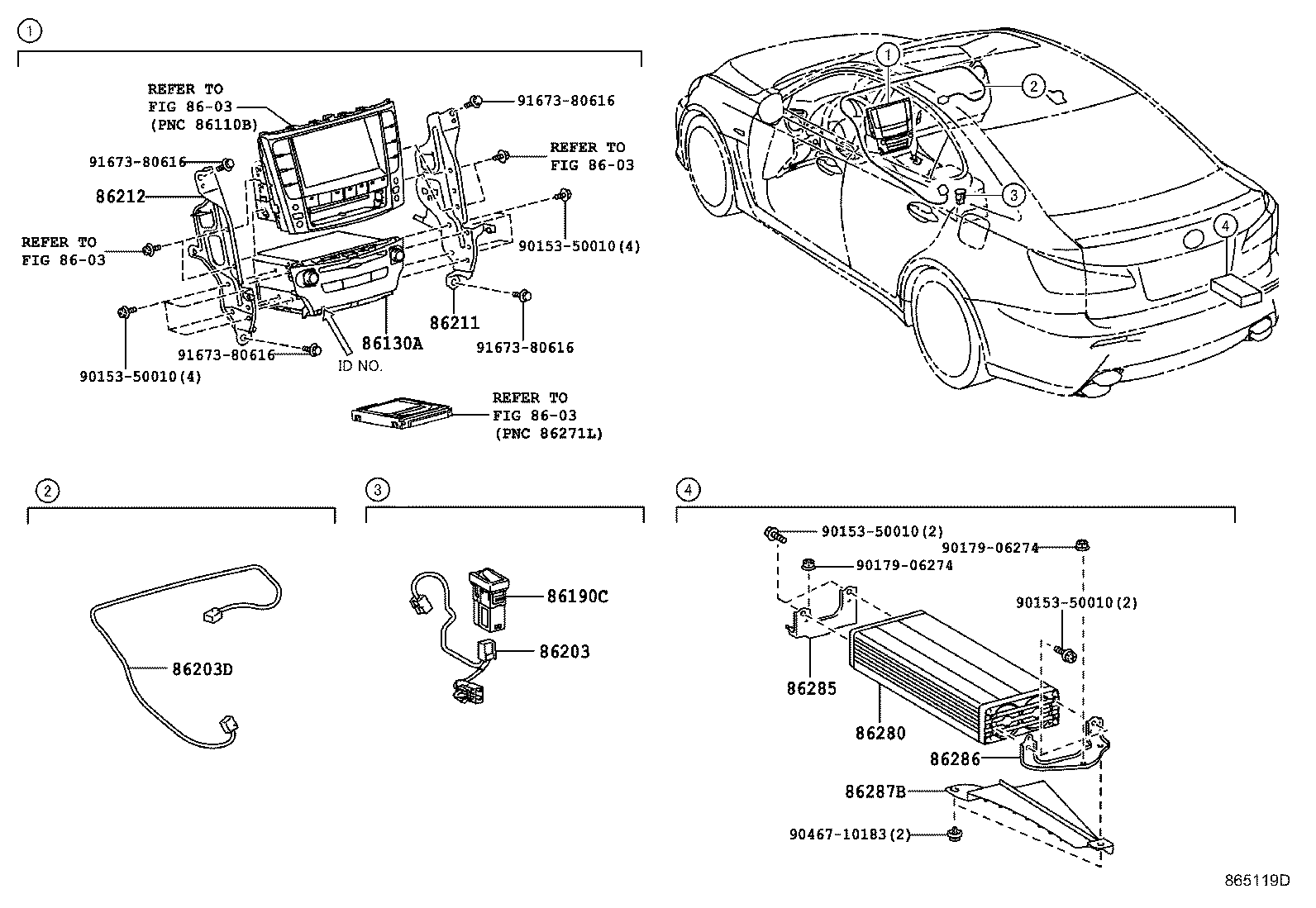 1

REFER TO FIG 86-03 (PNC 86110B)

91673-80616

91673-80616

REFER TO FIG 86-03

86212

REFER TO FIG 86-03

90153-50010(4)

86211

91673-80616

86130A

91673-80616

90153-50010(4)

ID NO.

REFER TO FIG 86-03 (PNC 86271L)

1

2

3

4

2

86203D

3

86190C

86203

4

90153-50010(2)

90179-06274

90179-06274

90153-50010(2)

86285

86280

86286

86287B

90467-10183(2)

865119D