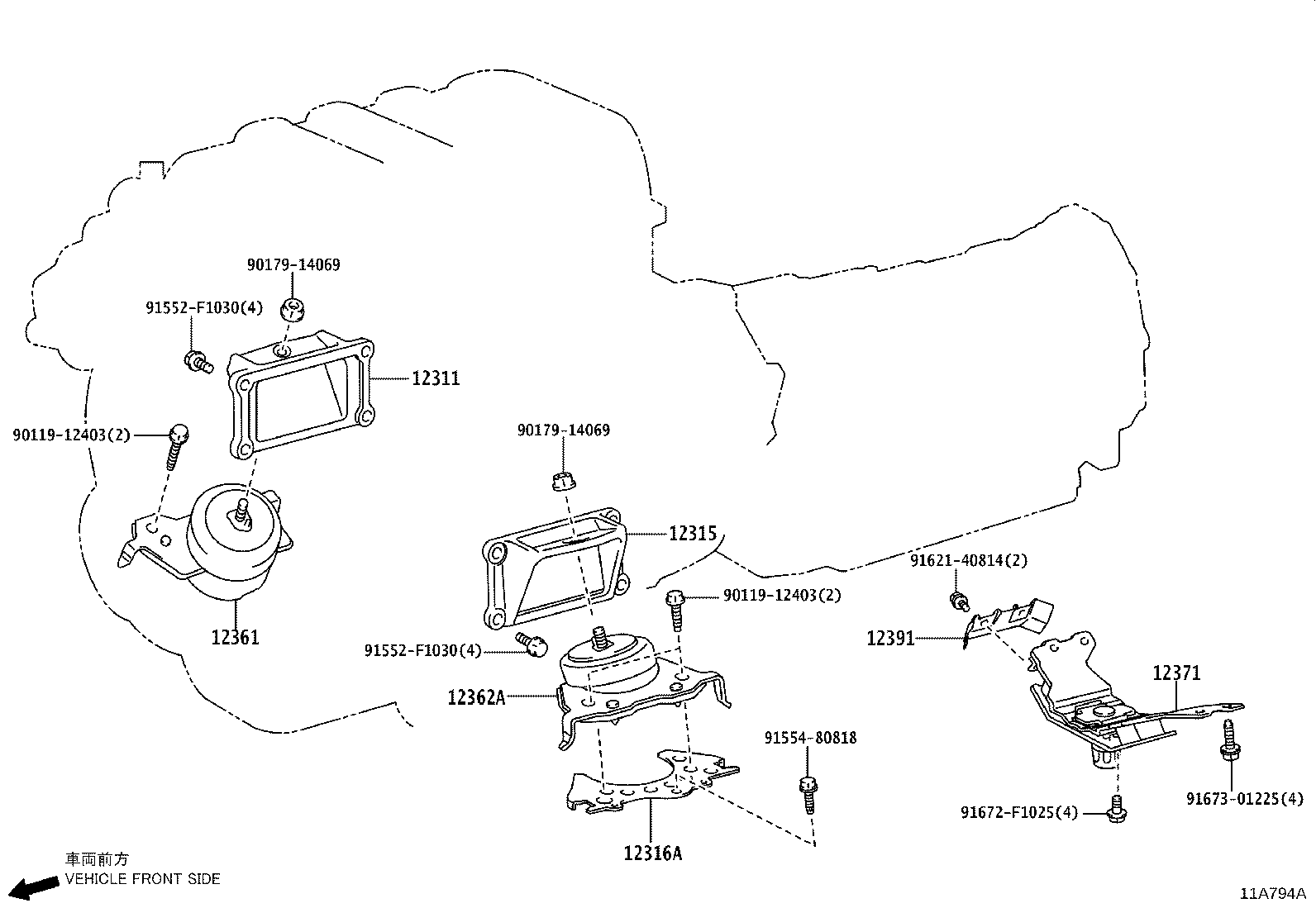 90179-14069
91552-F1030(4)
12311
90119-12403(2)
12361
90179-14069
12315
90119-12403(2)
91552-F1030(4)
12362A
91554-80818
12316A
91621-40814(2)
12391
12371
91672-F1025(4)
91673-01225(4)
車両前方
VEHICLE FRONT SIDE
11A794A