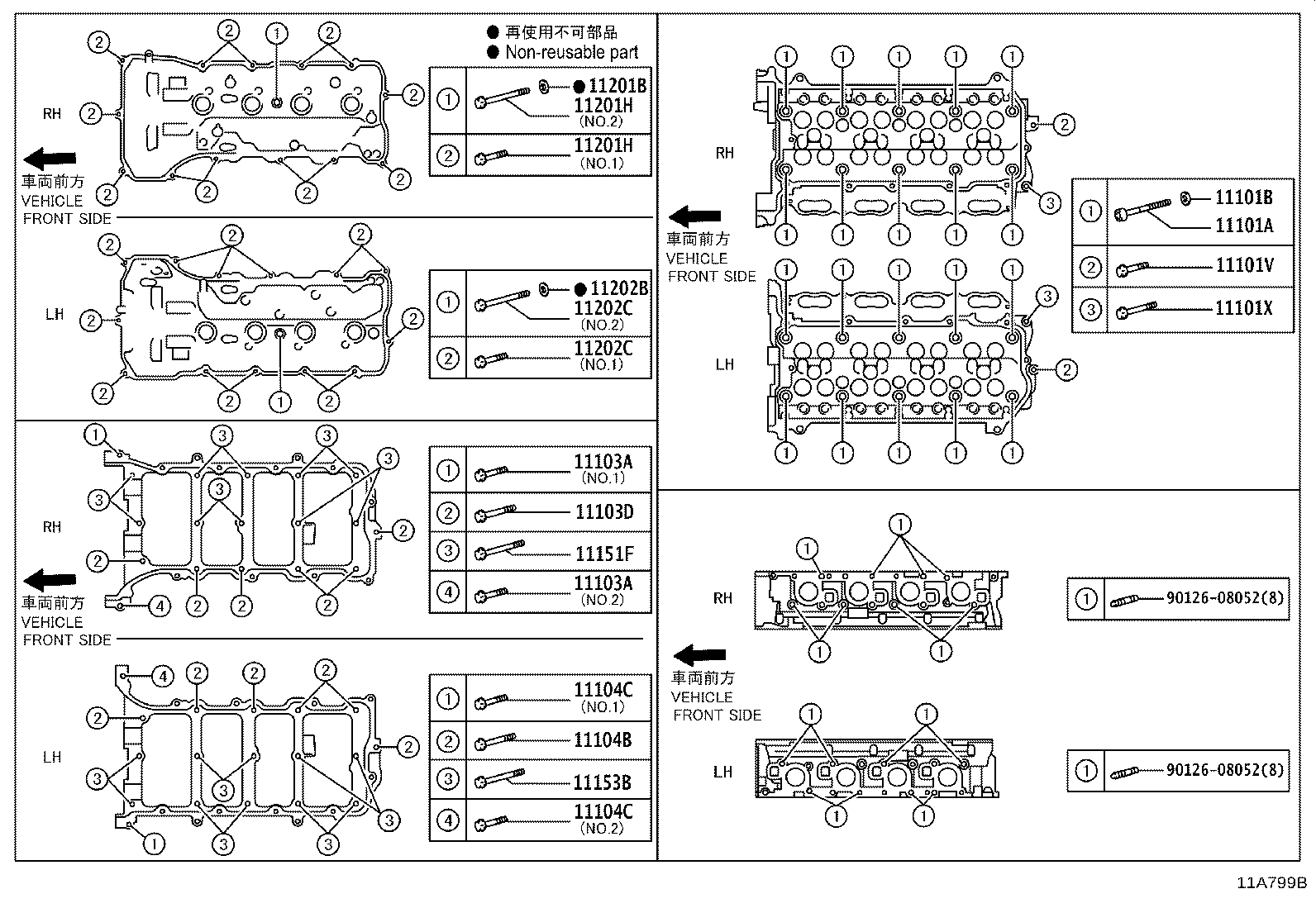 ● 再使用不可部品
● Non-reusable part

RH

車両前方
VEHICLE
FRONT SIDE

| ① | ● 11201B 11201H (NO.2) |
|---|---|
| ② | 11201H (NO.1) |

LH

| ① | ● 11202B 11202C (NO.2) |
|---|---|
| ② | 11202C (NO.1) |

RH

車両前方
VEHICLE
FRONT SIDE

| ① | 11103A (NO.1) |
|---|---|
| ② | 11103D |
| ③ | 11151F |
| ④ | 11103A (NO.2) |

LH

| ① | 11104C (NO.1) |
|---|---|
| ② | 11104B |
| ③ | 11153B |
| ④ | 11104C (NO.2) |

RH

車両前方
VEHICLE
FRONT SIDE

LH

| ① | 11101B 11101A |
|---|---|
| ② | 11101V |
| ③ | 11101X |

RH

車両前方
VEHICLE
FRONT SIDE

LH

| ① | 90126-08052(8) |
|---|---|

| ① | 90126-08052(8) |
|---|---|

11A799B