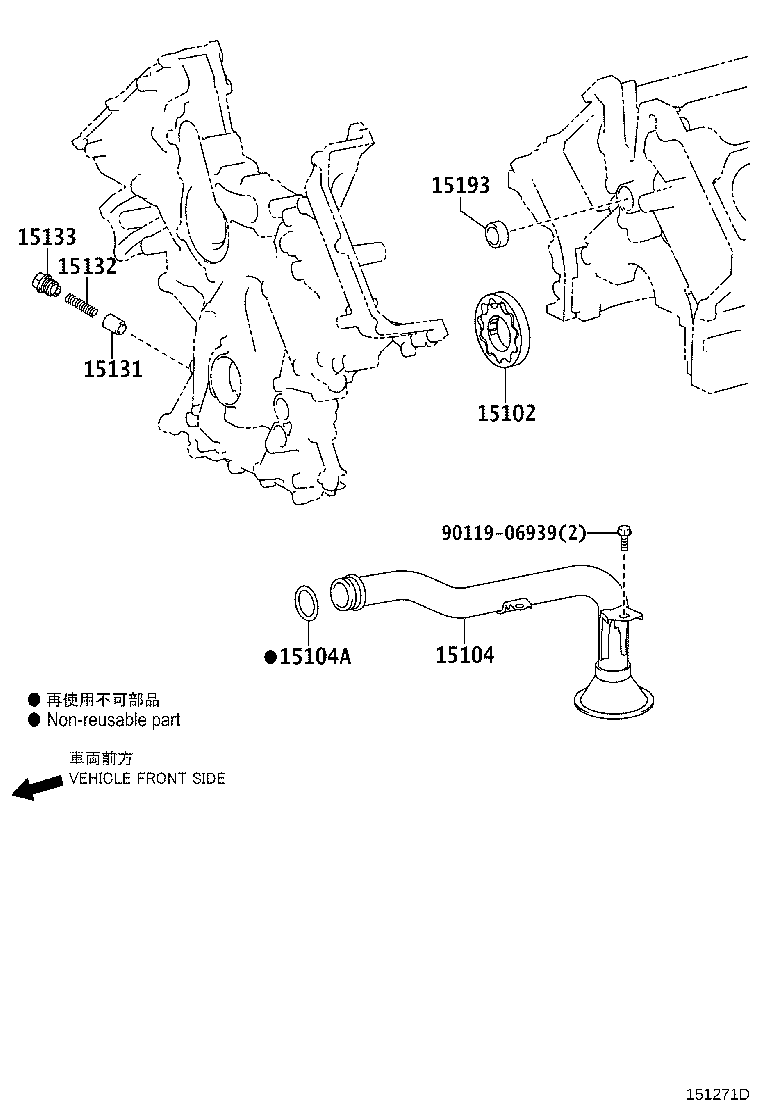 15133
15132
15131
15193
15102
90119-06939(2)
●15104A
15104
● 再使用不可部品
● Non-reusable part
車両前方
VEHICLE FRONT SIDE
151271D