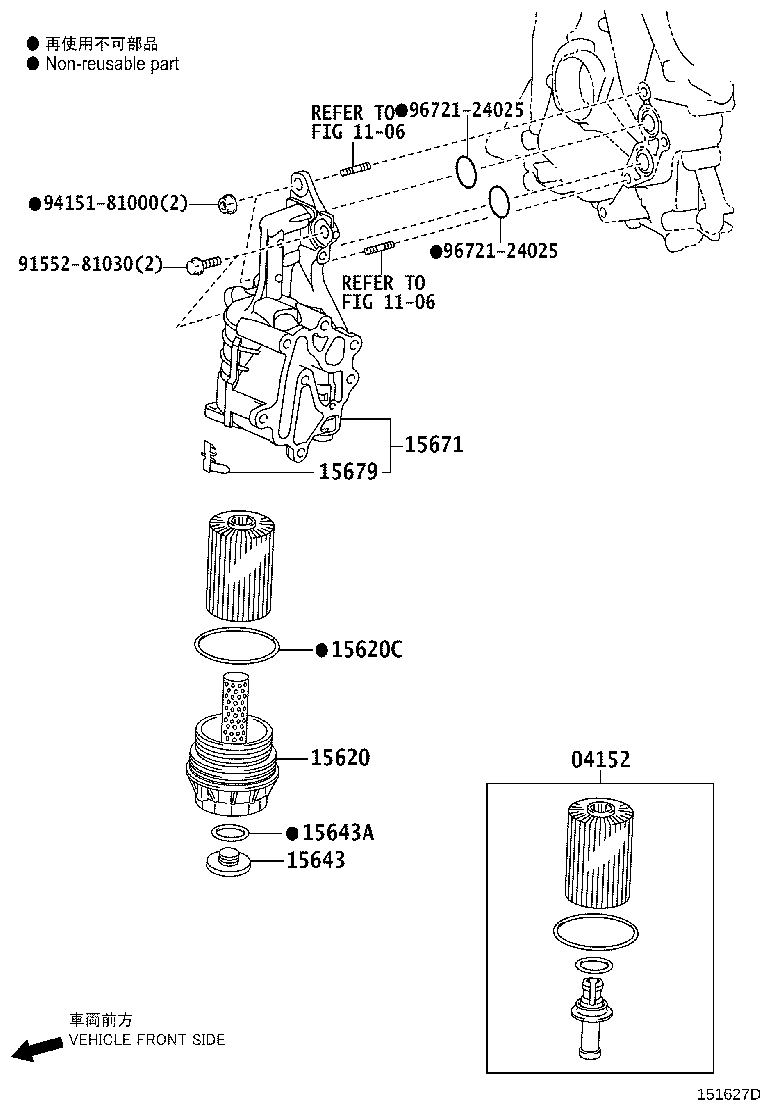 ● 再使用不可部品
● Non-reusable part

REFER TO FIG 11-06
●96721-24025

●94151-81000(2)

91552-81030(2)

●96721-24025

REFER TO FIG 11-06

15671
15679

●15620C

15620

●15643A
15643

04152

車両前方
VEHICLE FRONT SIDE

151627D