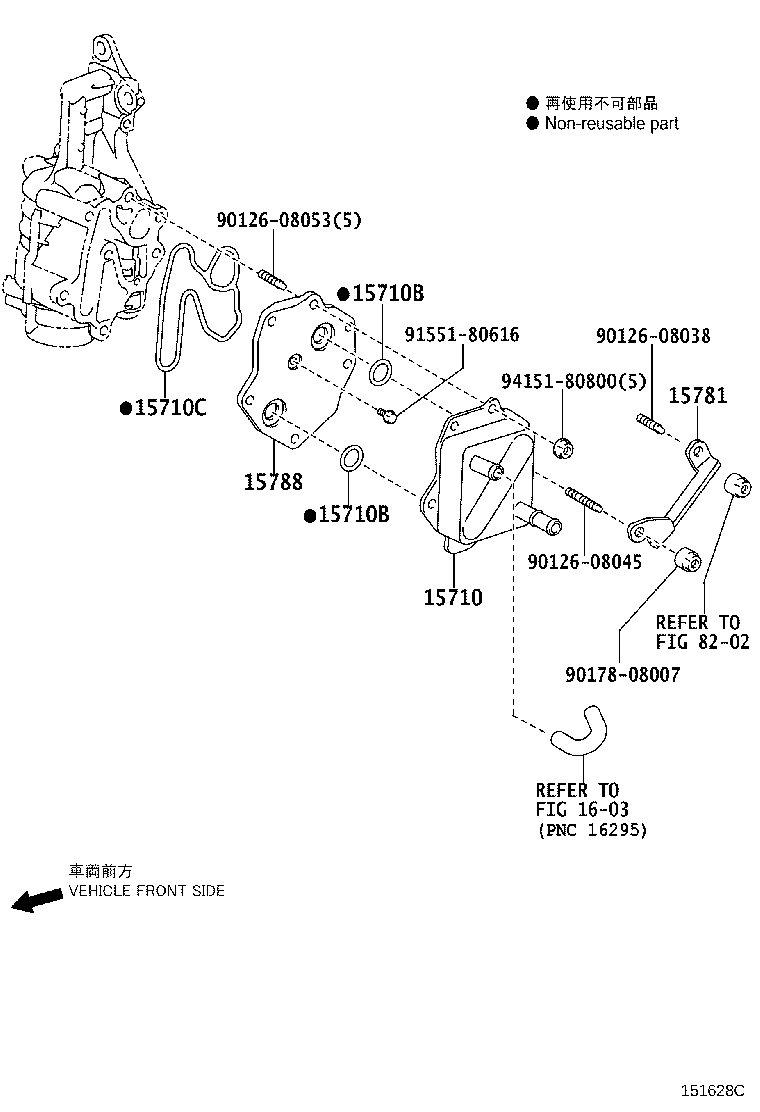 ● 再使用不可部品
● Non-reusable part

90126-08053(5)

●15710B

91551-80616

90126-08038

94151-80800(5)

15781

●15710C

15788

●15710B

90126-08045

15710

REFER TO
FIG 82-02

90178-08007

REFER TO
FIG 16-03
(PNC 16295)

車両前方
VEHICLE FRONT SIDE

151628C