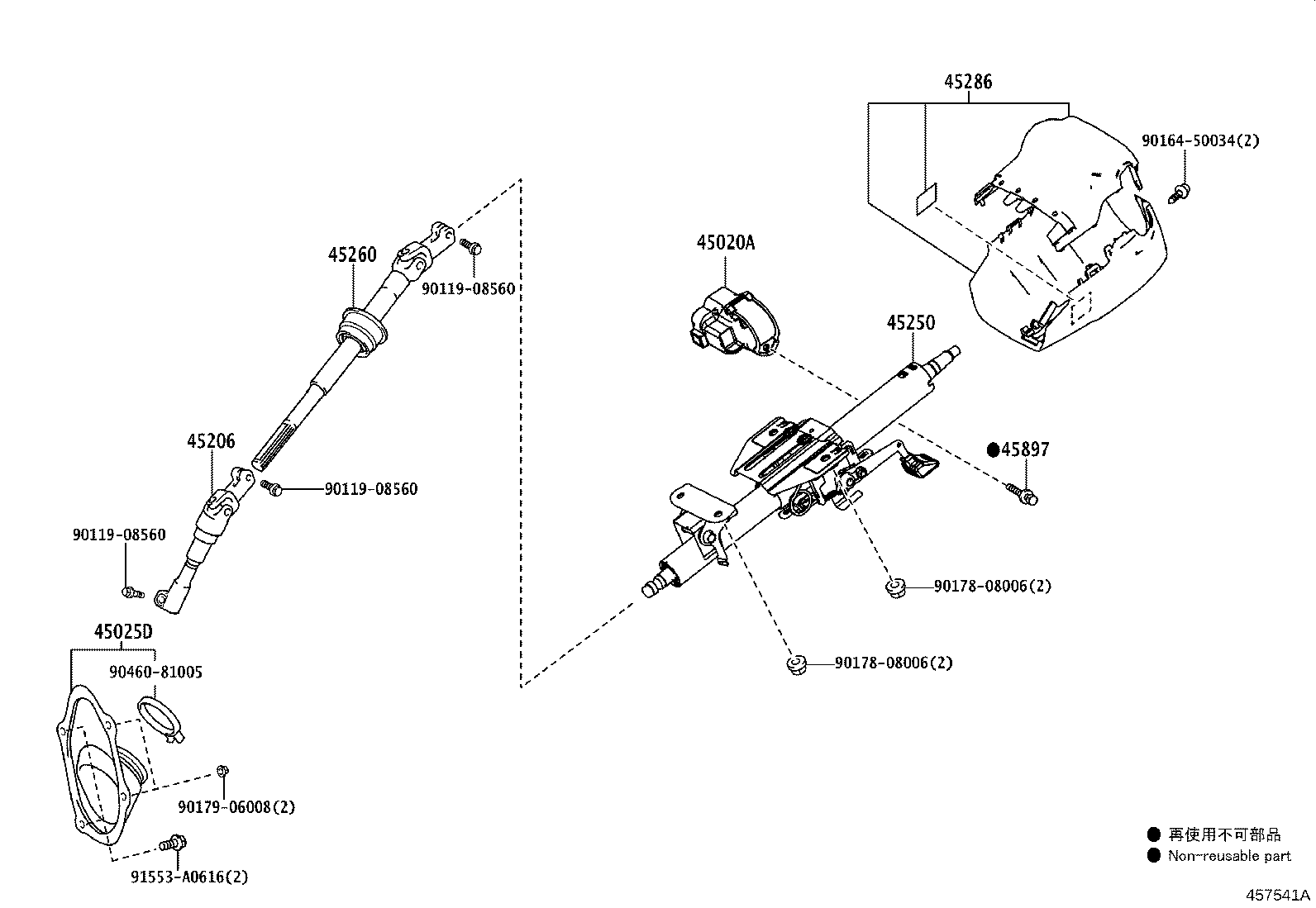 45286

90164-50034(2)

45260

90119-08560

45020A

45250

45206

90119-08560

●45897

90119-08560

90178-08006(2)

45025D

90460-81005

90178-08006(2)

90179-06008(2)

91553-A0616(2)

● 再使用不可部品
● Non-reusable part

457541A