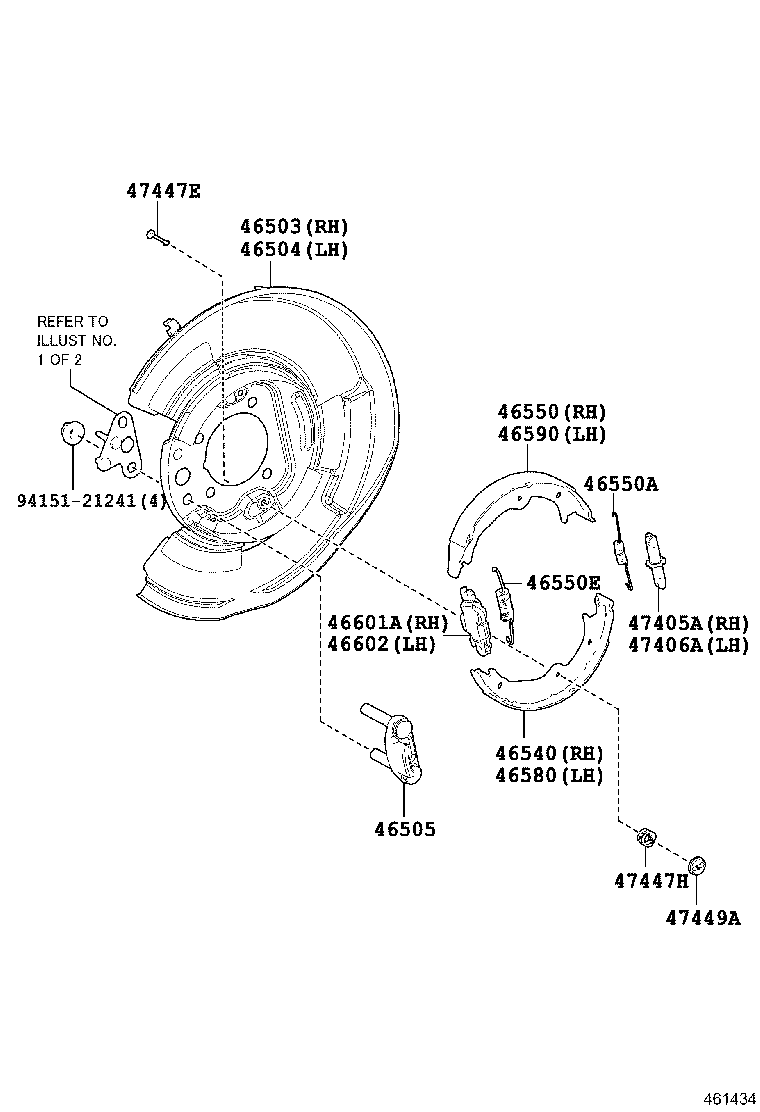 47447E

46503(RH)
46504(LH)

REFER TO
ILLUST NO.
1 OF 2

94151-21241(4)

46550(RH)
46590(LH)

46550A

46550E

46601A(RH)
46602(LH)

47405A(RH)
47406A(LH)

46540(RH)
46580(LH)

46505

47447H

47449A

461434