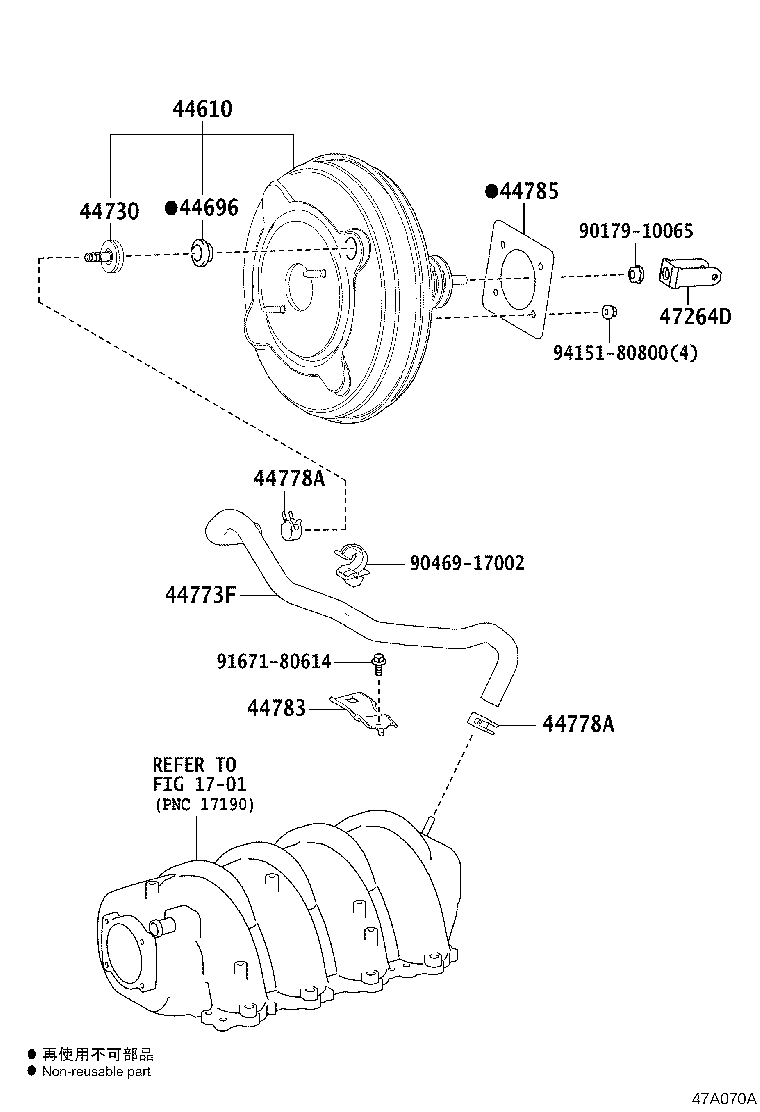 44610

44730

●44696

●44785

90179-10065

47264D

94151-80800(4)

44778A

90469-17002

44773F

91671-80614

44783

44778A

REFER TO
FIG 17-01
(PNC 17190)

● 再使用不可部品
● Non-reusable part

47A070A