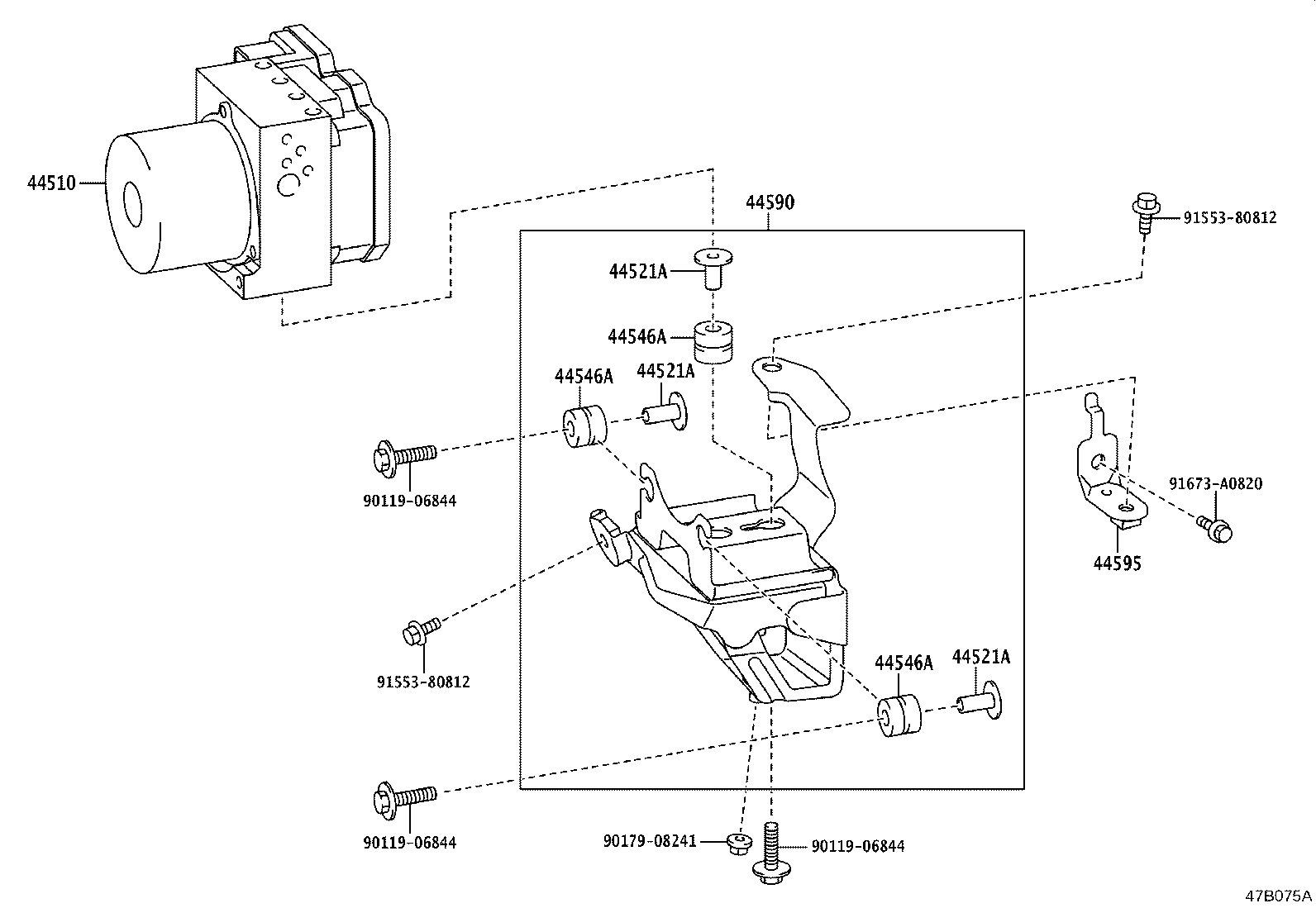 44510

44590

91553-80812

44521A

44546A

44546A

44521A

90119-06844

91673-A0820

44595

91553-80812

44546A

44521A

90119-06844

90179-08241

90119-06844

47B075A