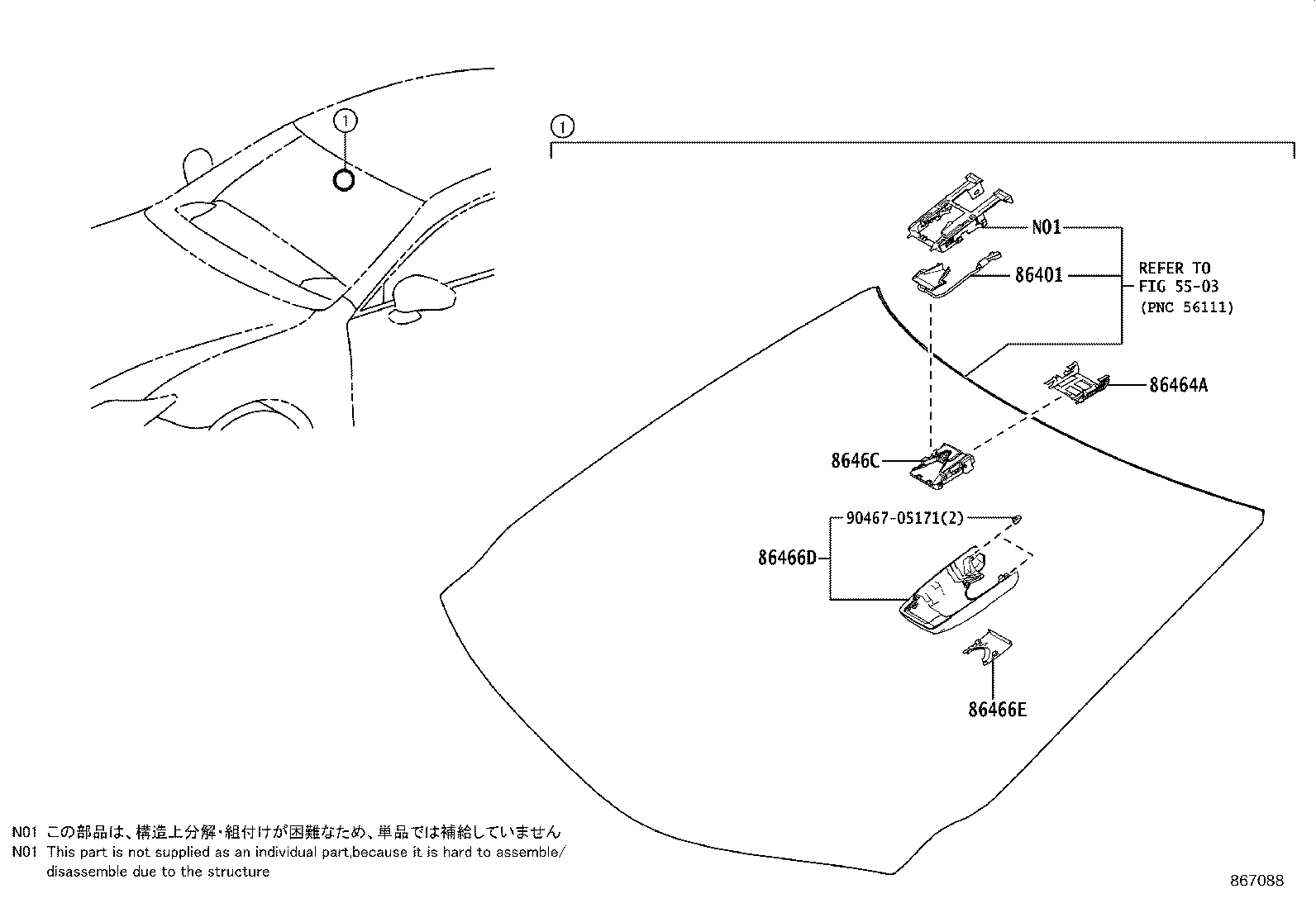 1

1

N01

86401

REFER TO FIG 55-03 (PNC 56111)

86464A

8646C

90467-05171(2)

86466D

86466E

N01 この部品は、構造上分解・組付けが困難なため、単品では補給していません
N01 This part is not supplied as an individual part,because it is hard to assemble/ disassemble due to the structure

867088