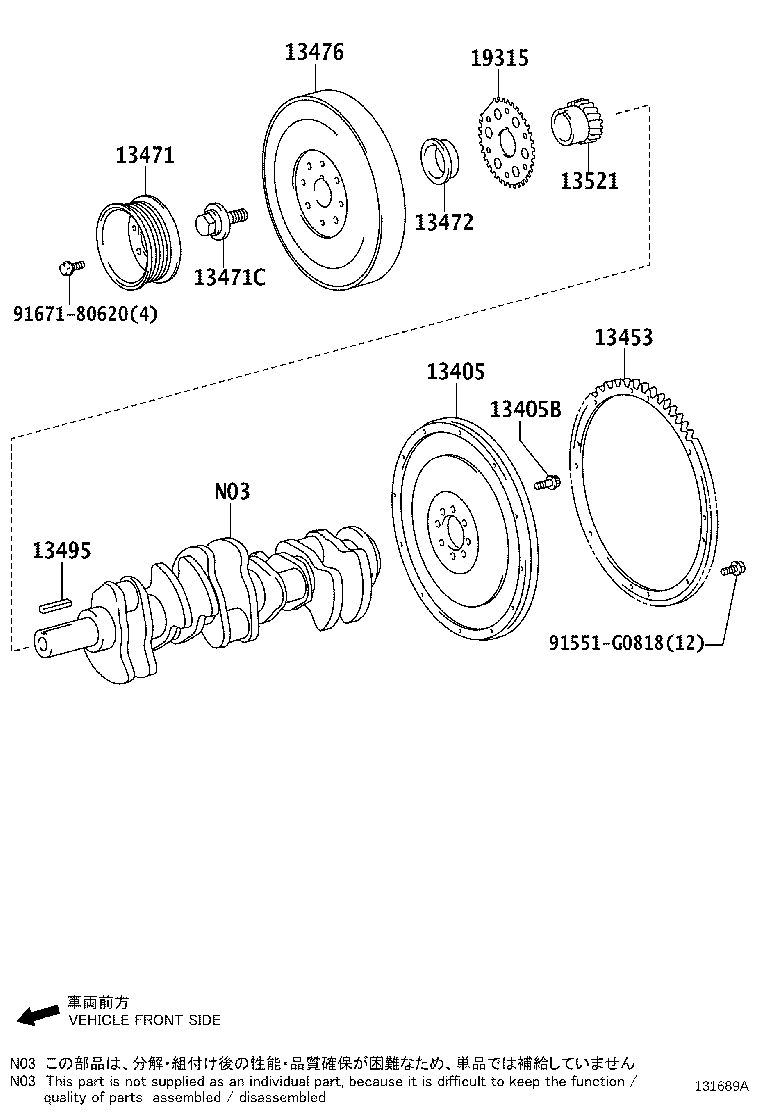 13476

19315

13471

13521

13472

13471C

91671-80620(4)

13453

13405

13405B

N03

13495

91551-G0818(12)

車両前方
VEHICLE FRONT SIDE

N03 この部品は、分解・組付け後の性能・品質確保が困難なため、単品では補給していません
N03 This part is not supplied as an individual part, because it is difficult to keep the function / quality of parts assembled / disassembled

131689A