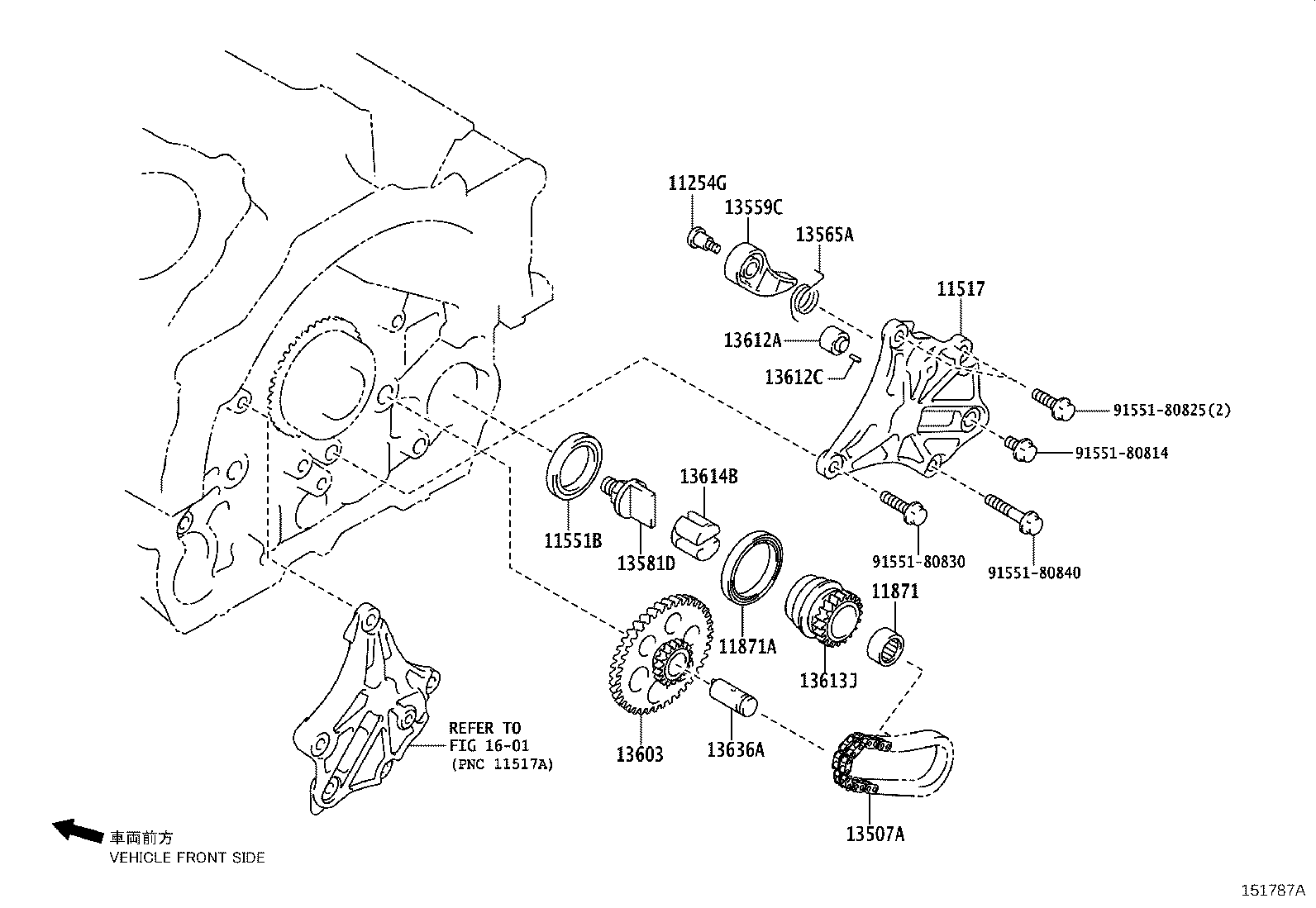 11254G
13559C
13565A
11517
13612A
13612C
91551-80825(2)
91551-80814
13614B
11551B
13581D
91551-80830
91551-80840
11871
11871A
13613J
REFER TO
FIG 16-01
(PNC 11517A)
13603
13636A
13507A
車両前方
VEHICLE FRONT SIDE
151787A