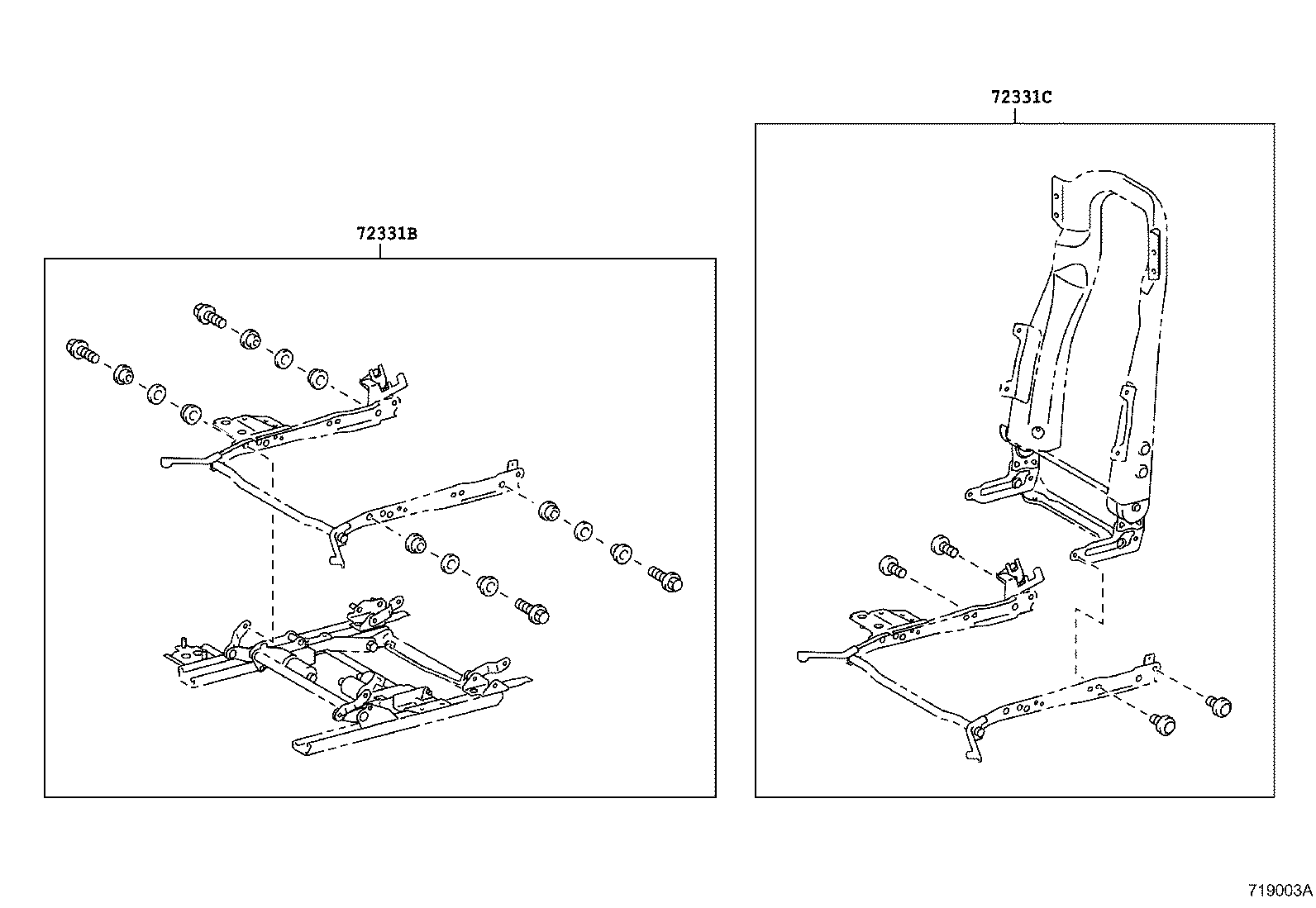 72331B

72331C

719003A