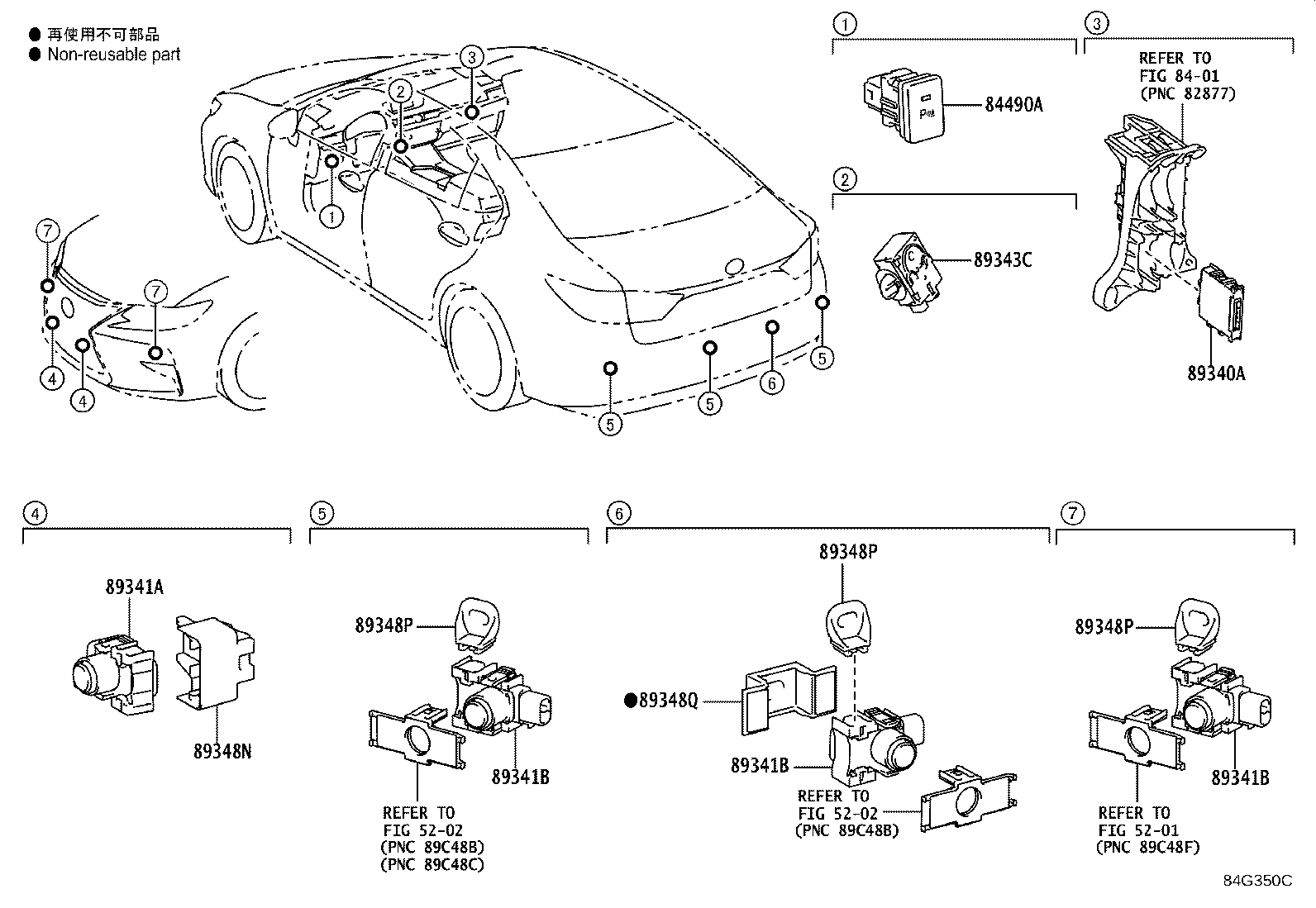 ● 再使用不可部品
● Non-reusable part

3
2
1
7
7
4
4
5
5
6
5

1
84490A

2
89343C

3
REFER TO
FIG 84-01
(PNC 82877)
89340A

4
89341A
89348N

5
89348P
89341B
REFER TO
FIG 52-02
(PNC 89C48B)
(PNC 89C48C)

6
89348P
●89348Q
89341B
REFER TO
FIG 52-02
(PNC 89C48B)

7
89348P
89341B
REFER TO
FIG 52-01
(PNC 89C48F)

84G350C