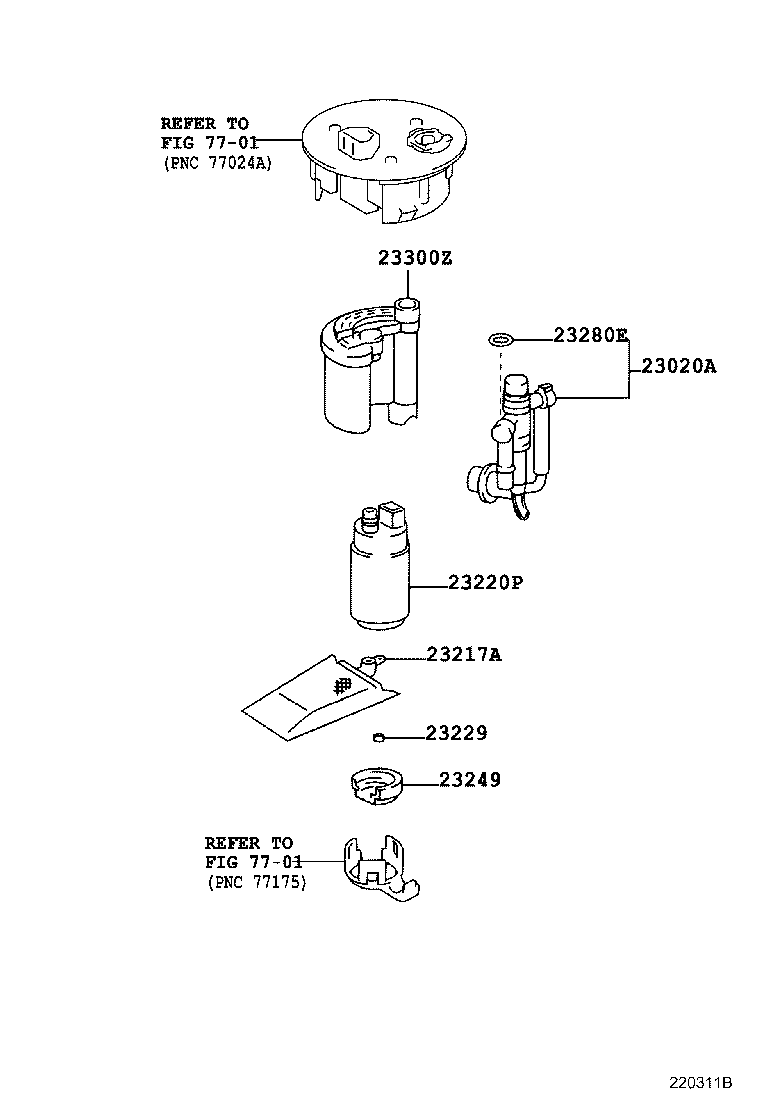 REFER TO
FIG 77-01
(PNC 77024A)

23300Z

23280E

23020A

23220P

23217A

23229

23249

REFER TO
FIG 77-01
(PNC 77175)

220311B