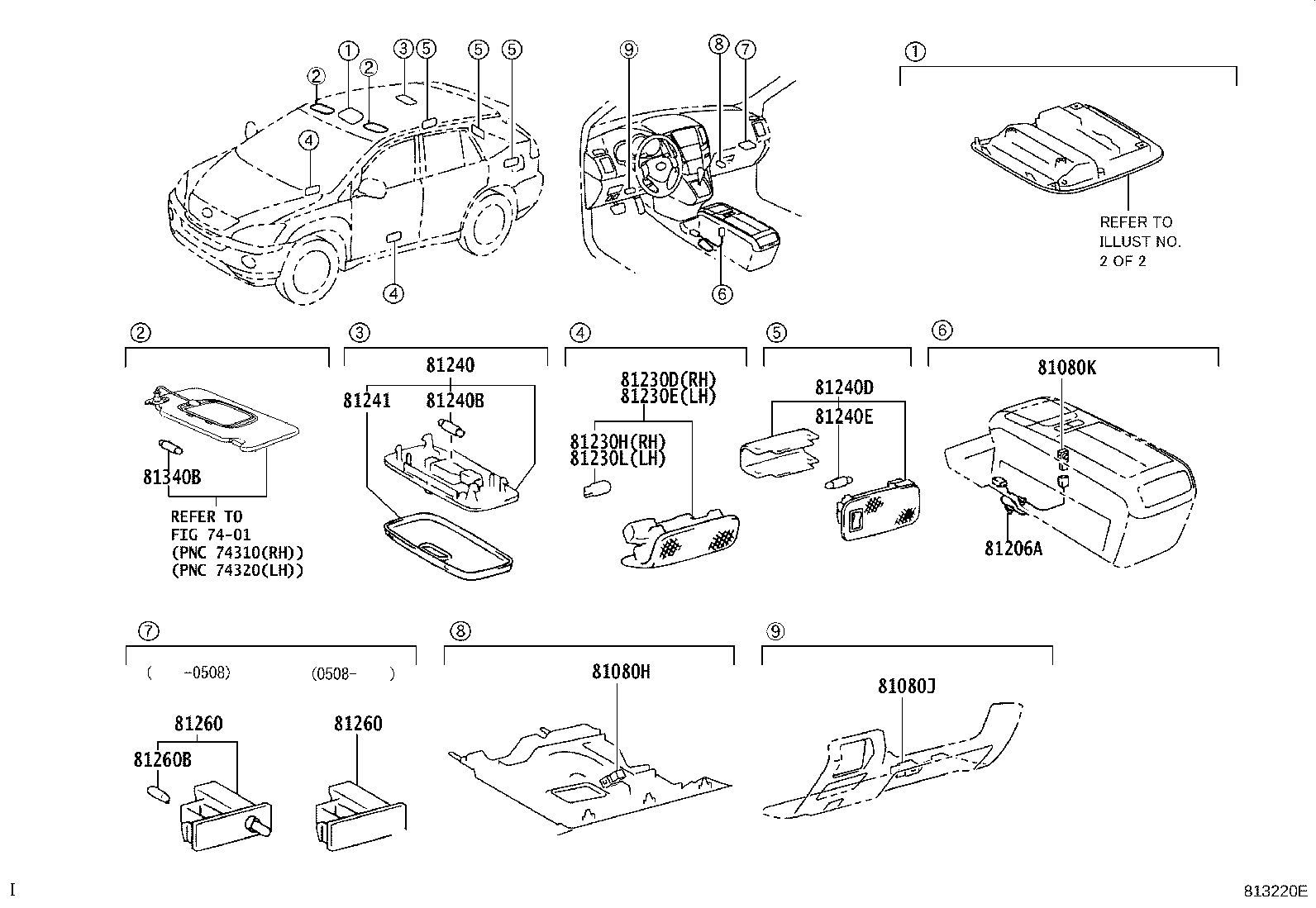 ② ① ② ③ ⑤ ⑤ ⑤
④
④

⑨ ⑧ ⑦
⑥

①
REFER TO ILLUST NO. 2 OF 2

②
81340B
REFER TO FIG 74-01 (PNC 74310(RH)) (PNC 74320(LH))

③
81240
81241
81240B

④
81230D(RH)
81230E(LH)
81230H(RH)
81230L(LH)

⑤
81240D
81240E

⑥
81080K
81206A

⑦
( -0508) (0508- )
81260
81260B
81260

⑧
81080H

⑨
81080J

I
813220E