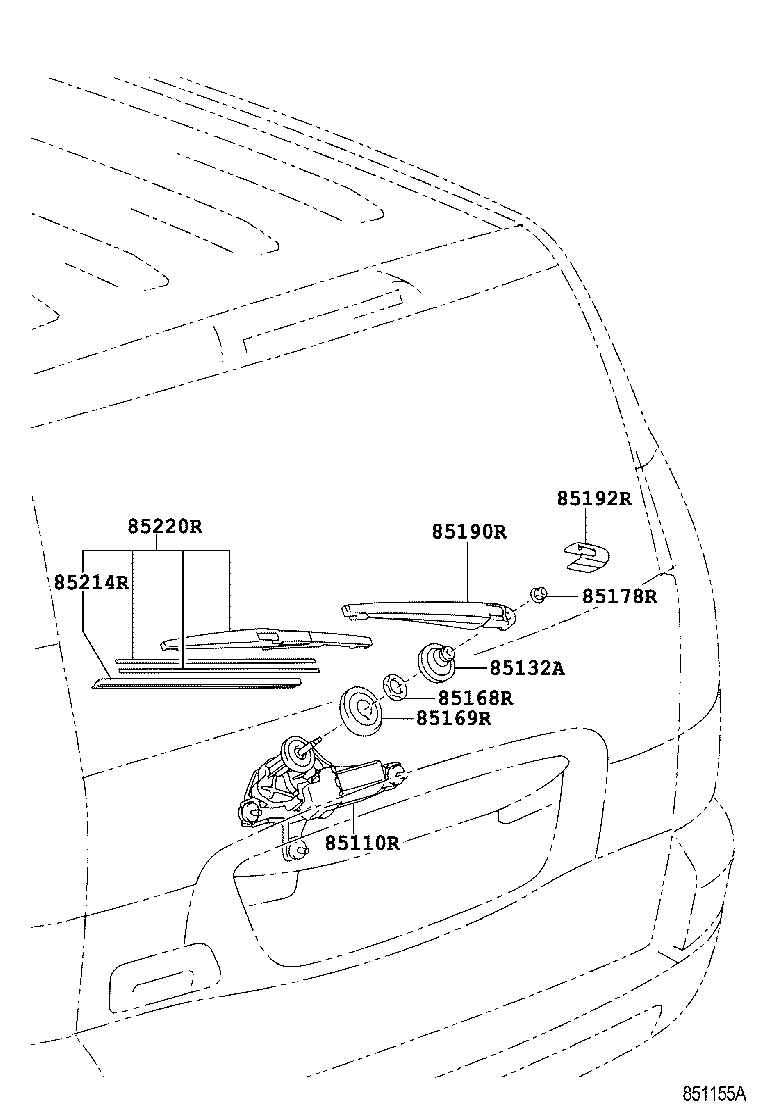 85192R

85220R

85190R

85214R

85178R

85132A

85168R

85169R

85110R

851155A