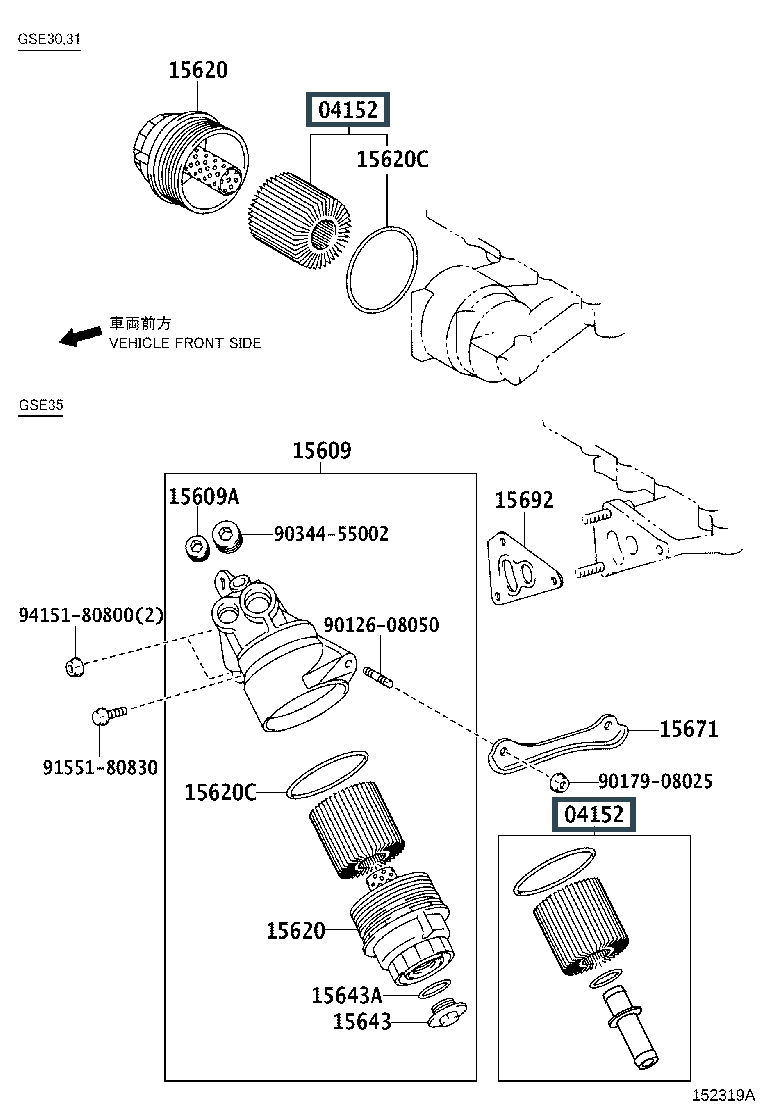 GSE30,31

15620

04152

15620C

車両前方
VEHICLE FRONT SIDE

GSE35

15609

15609A

90344-55002

15692

94151-80800(2)

90126-08050

91551-80830

15671

90179-08025

15620C

04152

15620

15643A

15643

152319A