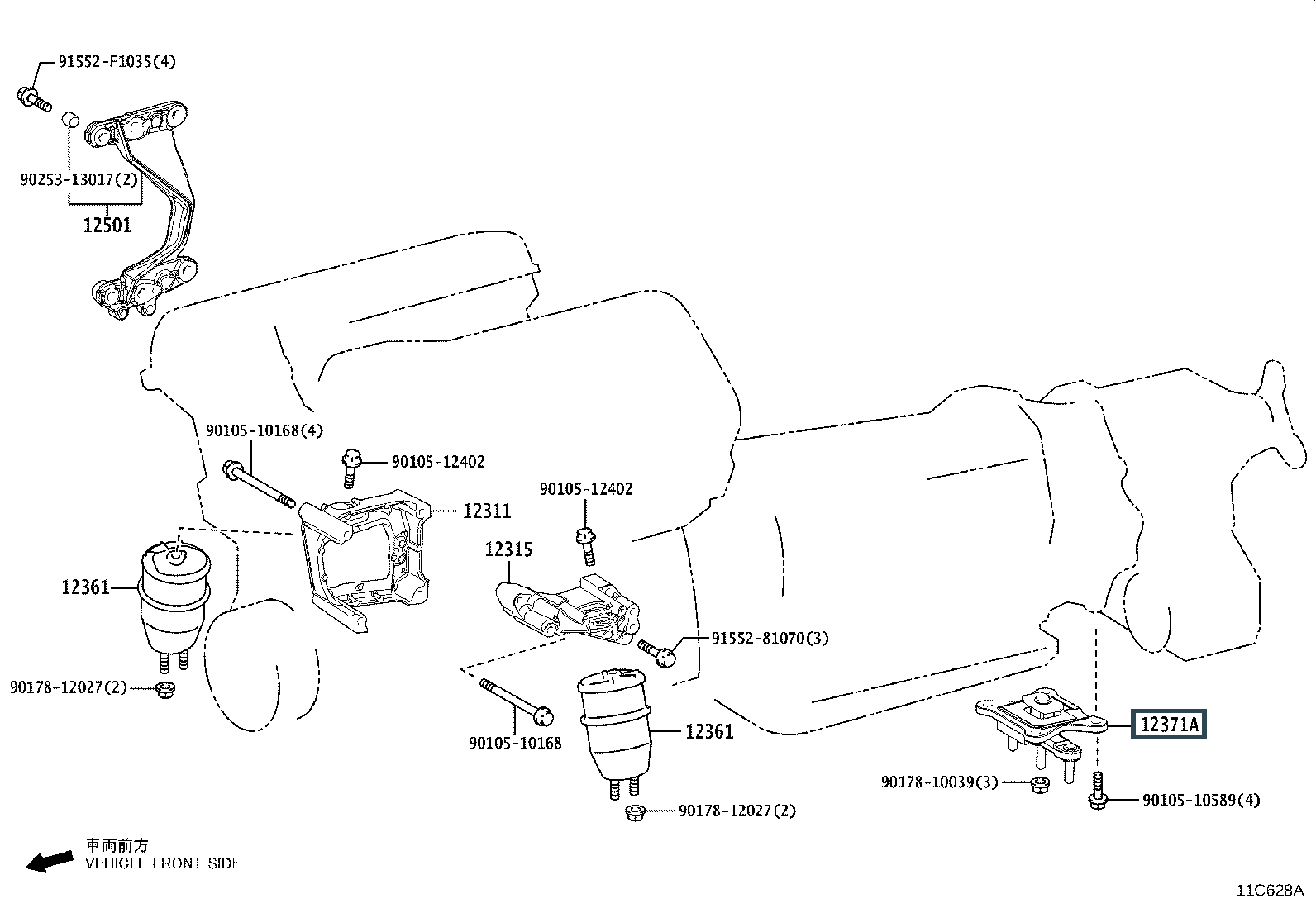 91552-F1035(4)

90253-13017(2)

12501

90105-10168(4)

90105-12402

12311

90105-12402

12315

12361

91552-81070(3)

90178-12027(2)

90105-10168

12361

12371A

90178-10039(3)

90105-10589(4)

90178-12027(2)

車両前方
VEHICLE FRONT SIDE

11C628A