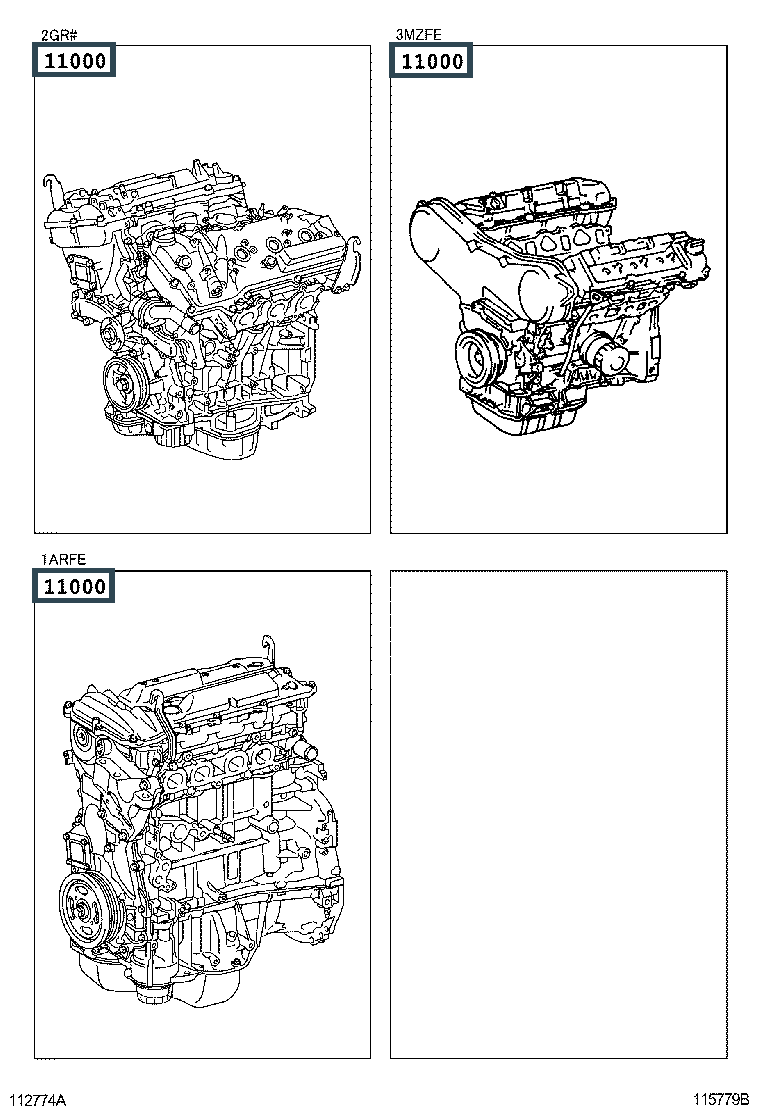 2GR#
11000

3MZFE
11000

1ARFE
11000

112774A

115779B