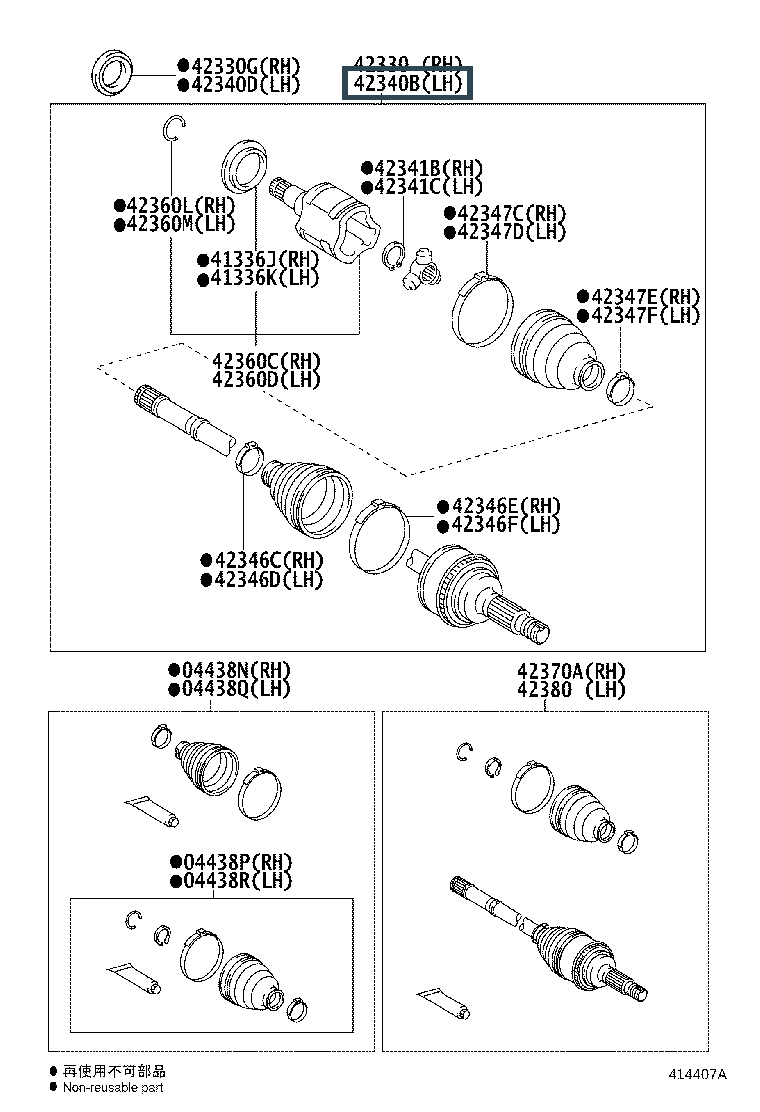 ●42330G(RH)
●42340D(LH)

42330 (RH)
42340B(LH)

●42341B(RH)
●42341C(LH)

●42360L(RH)
●42360M(LH)

●42347C(RH)
●42347D(LH)

●41336J(RH)
●41336K(LH)

●42347E(RH)
●42347F(LH)

42360C(RH)
42360D(LH)

●42346E(RH)
●42346F(LH)

●42346C(RH)
●42346D(LH)

●04438N(RH)
●04438Q(LH)

42370A(RH)
42380 (LH)

●04438P(RH)
●04438R(LH)

● 再使用不可部品
● Non-reusable part

414407A