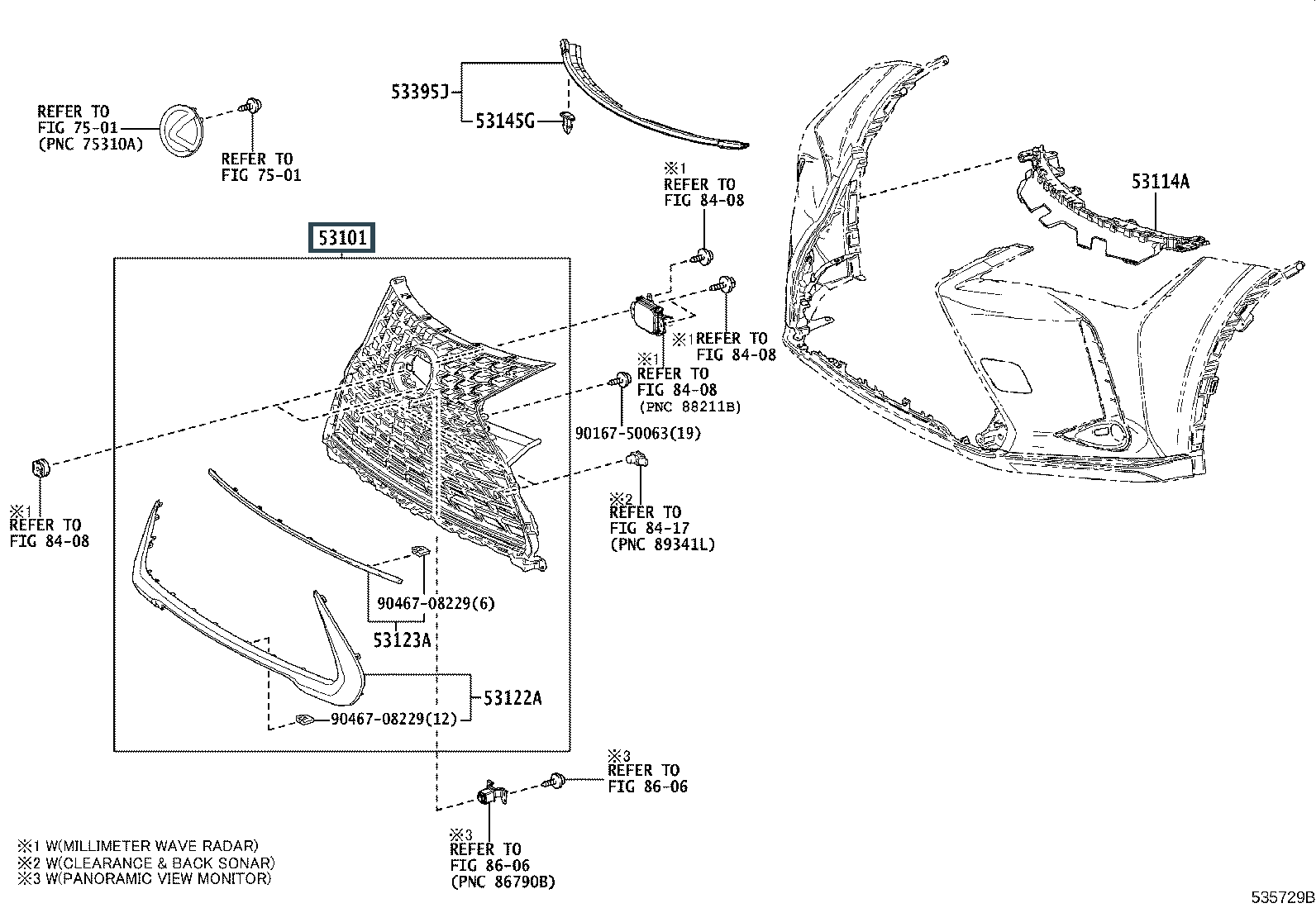 53395J

53145G

REFER TO
FIG 75-01
(PNC 75310A)

REFER TO
FIG 75-01

※1
REFER TO
FIG 84-08

53114A

53101

※1 REFER TO
FIG 84-08

※1
REFER TO
FIG 84-08
(PNC 88211B)

90167-50063(19)

※1
REFER TO
FIG 84-08

※2
REFER TO
FIG 84-17
(PNC 89341L)

90467-08229(6)

53123A

53122A

90467-08229(12)

※3
REFER TO
FIG 86-06

※3
REFER TO
FIG 86-06
(PNC 86790B)

※1 W(MILLIMETER WAVE RADAR)
※2 W(CLEARANCE & BACK SONAR)
※3 W(PANORAMIC VIEW MONITOR)

535729B