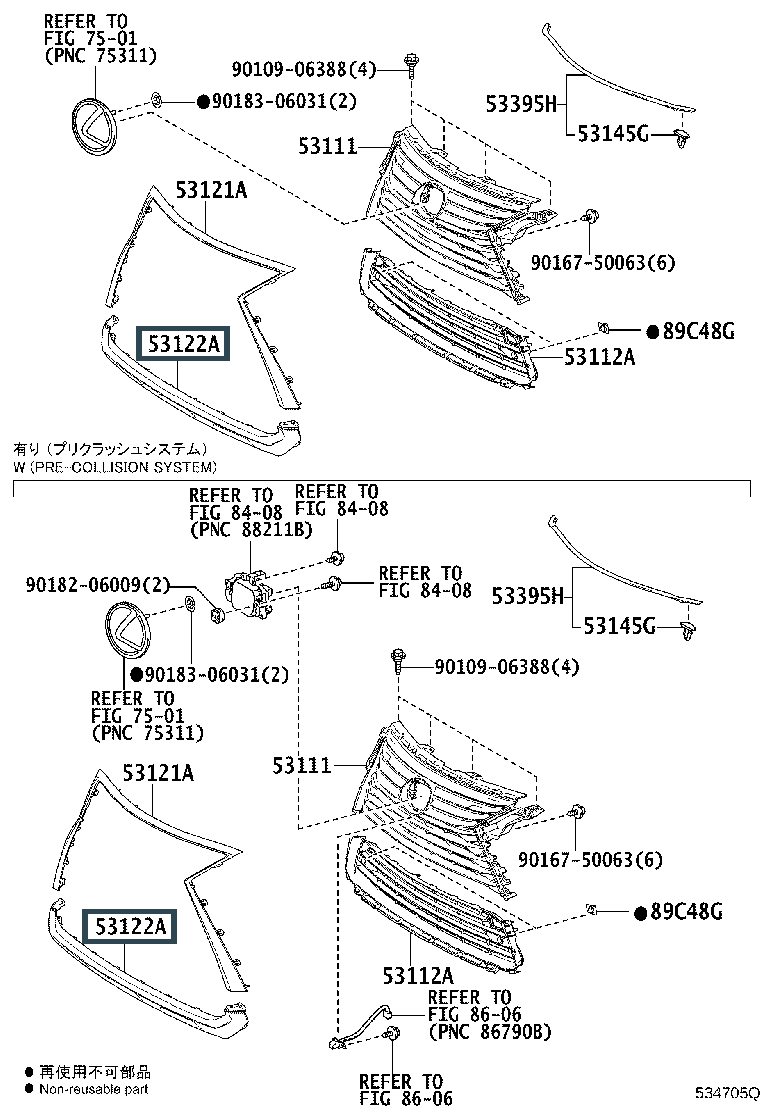 REFER TO FIG 75-01 (PNC 75311)

●90183-06031(2)

90109-06388(4)

53395H

53145G

53111

53121A

90167-50063(6)

●89C48G

53122A

53112A

有り（プリクラッシュシステム）
W (PRE-COLLISION SYSTEM)

REFER TO FIG 84-08 (PNC 88211B)

REFER TO FIG 84-08

REFER TO FIG 84-08

90182-06009(2)

53395H

53145G

●90183-06031(2)

90109-06388(4)

REFER TO FIG 75-01 (PNC 75311)

53121A

53111

90167-50063(6)

●89C48G

53122A

53112A

REFER TO FIG 86-06 (PNC 86790B)

REFER TO FIG 86-06

● 再使用不可部品
● Non-reusable part

534705Q