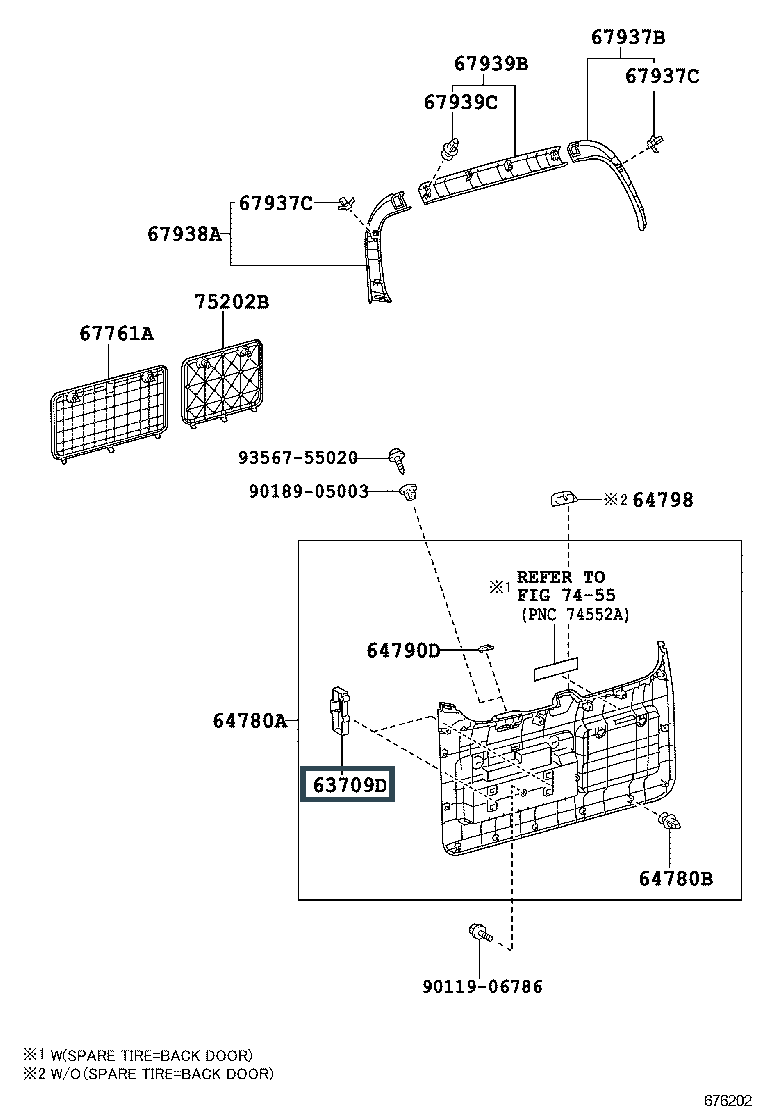 67937B
67939B
67937C
67939C
67937C
67938A
75202B
67761A
93567-55020
90189-05003
※2 64798
※1 REFER TO FIG 74-55 (PNC 74552A)
64790D
64780A
63709D
64780B
90119-06786
※1 W(SPARE TIRE=BACK DOOR)
※2 W/O(SPARE TIRE=BACK DOOR)
676202