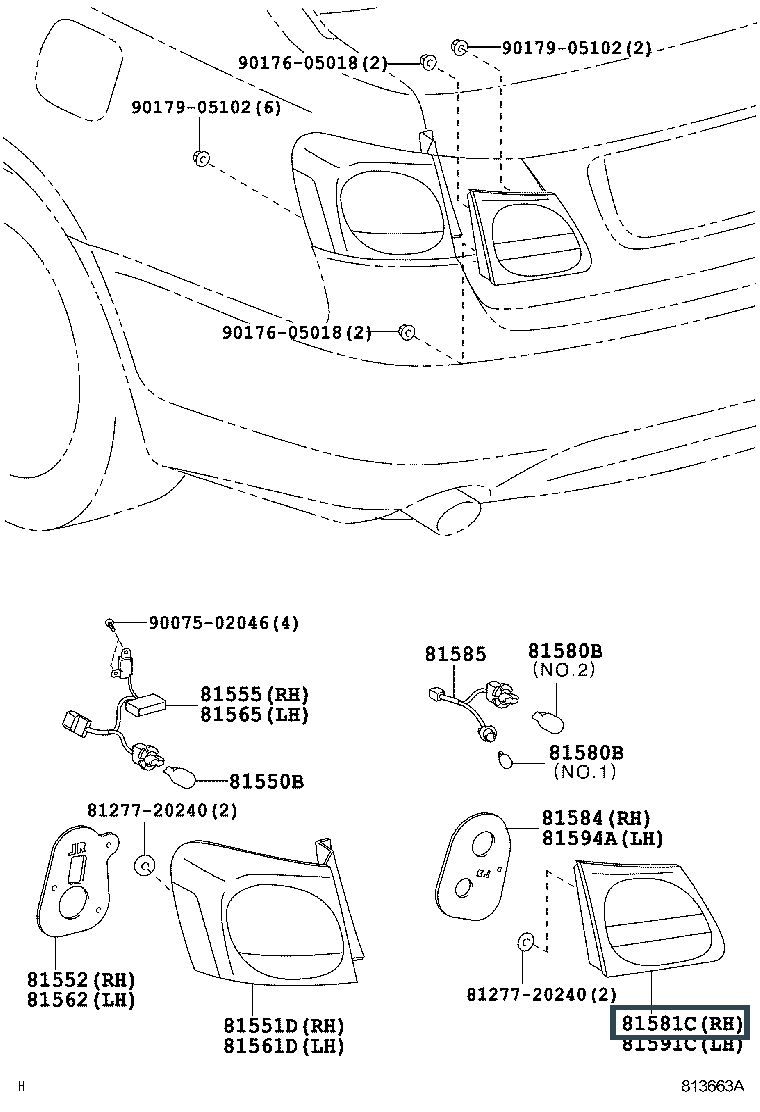 90176-05018(2)
90179-05102(2)
90179-05102(6)
90176-05018(2)

90075-02046(4)
81555(RH)
81565(LH)
81550B

81585
81580B
(NO.2)
81580B
(NO.1)

81277-20240(2)
81584(RH)
81594A(LH)

81552(RH)
81562(LH)
81551D(RH)
81561D(LH)
81277-20240(2)
81581C(RH)
81591C(LH)

H
813663A