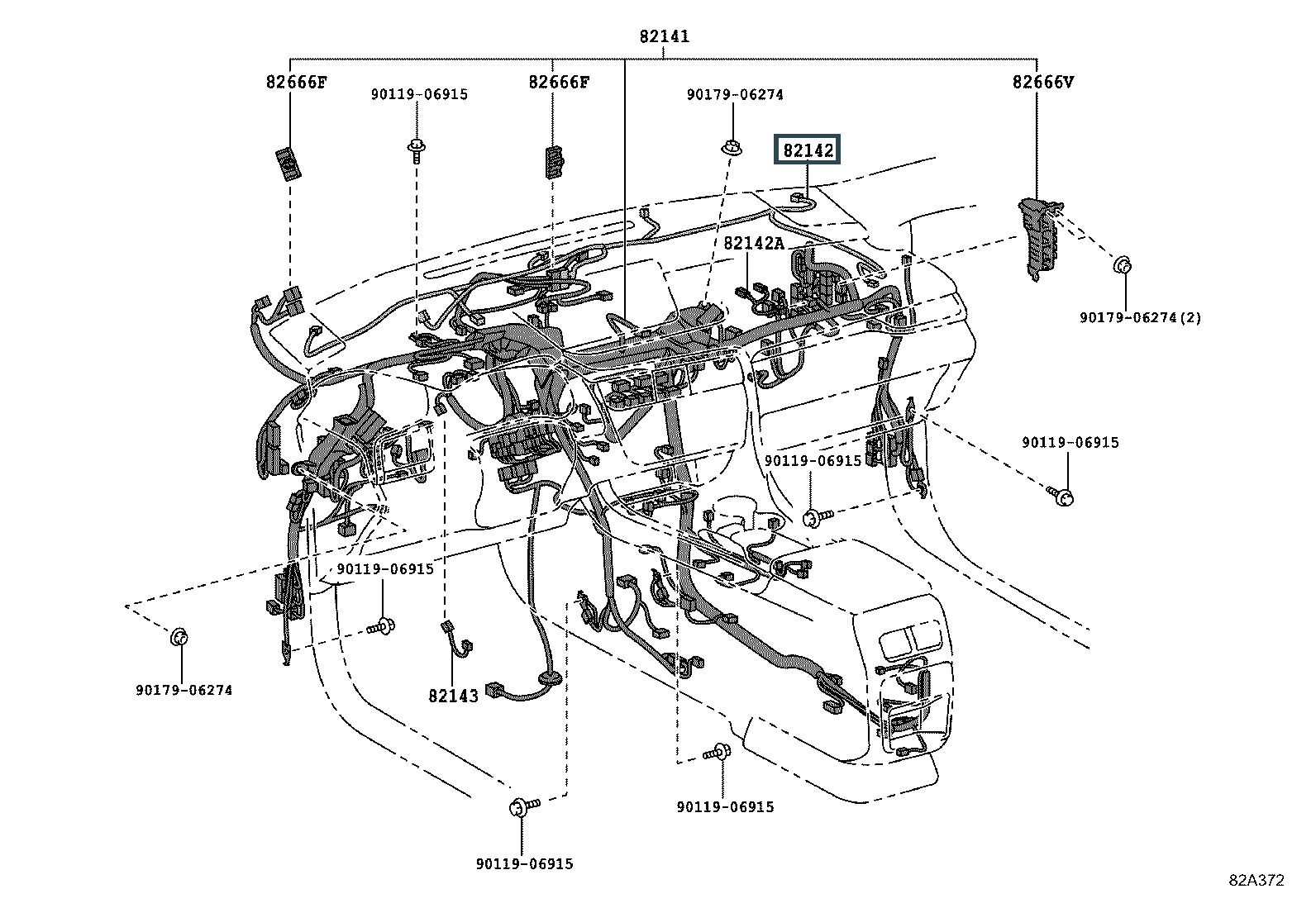 82141
82666F
90119-06915
82666F
90179-06274
82142
82666V
82142A
90179-06274(2)
90119-06915
90119-06915
90119-06915
90179-06274
82143
90119-06915
90119-06915
82A372