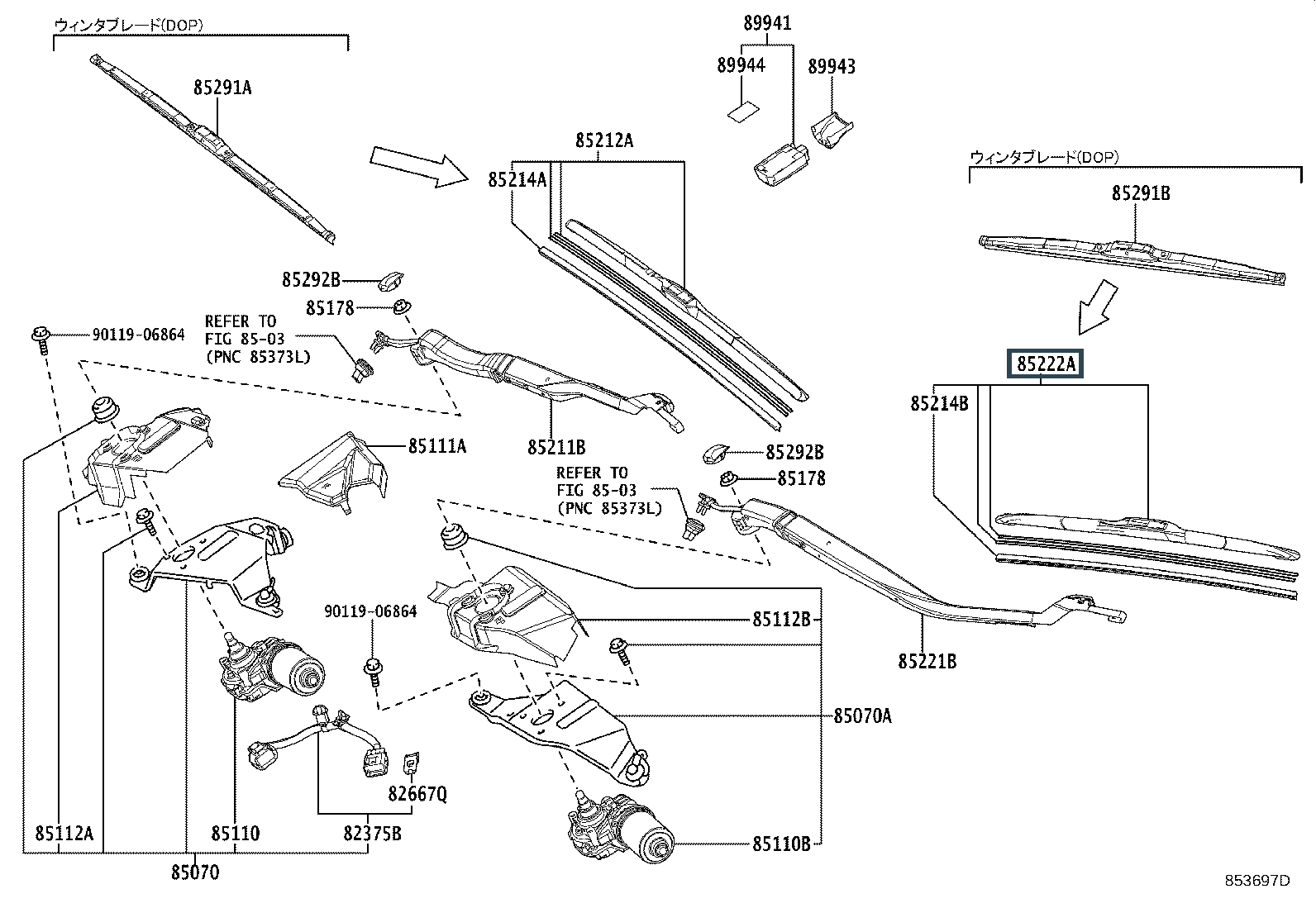 ウィンタブレード(DOP)
85291A
89941
89944
89943
85212A
85214A
ウィンタブレード(DOP)
85291B
85292B
85178
REFER TO
FIG 85-03
(PNC 85373L)
90119-06864
85222A
85214B
85211B
85111A
85292B
85178
REFER TO
FIG 85-03
(PNC 85373L)
90119-06864
85112B
85221B
85070A
82667Q
85112A
85110
82375B
85110B
85070
853697D