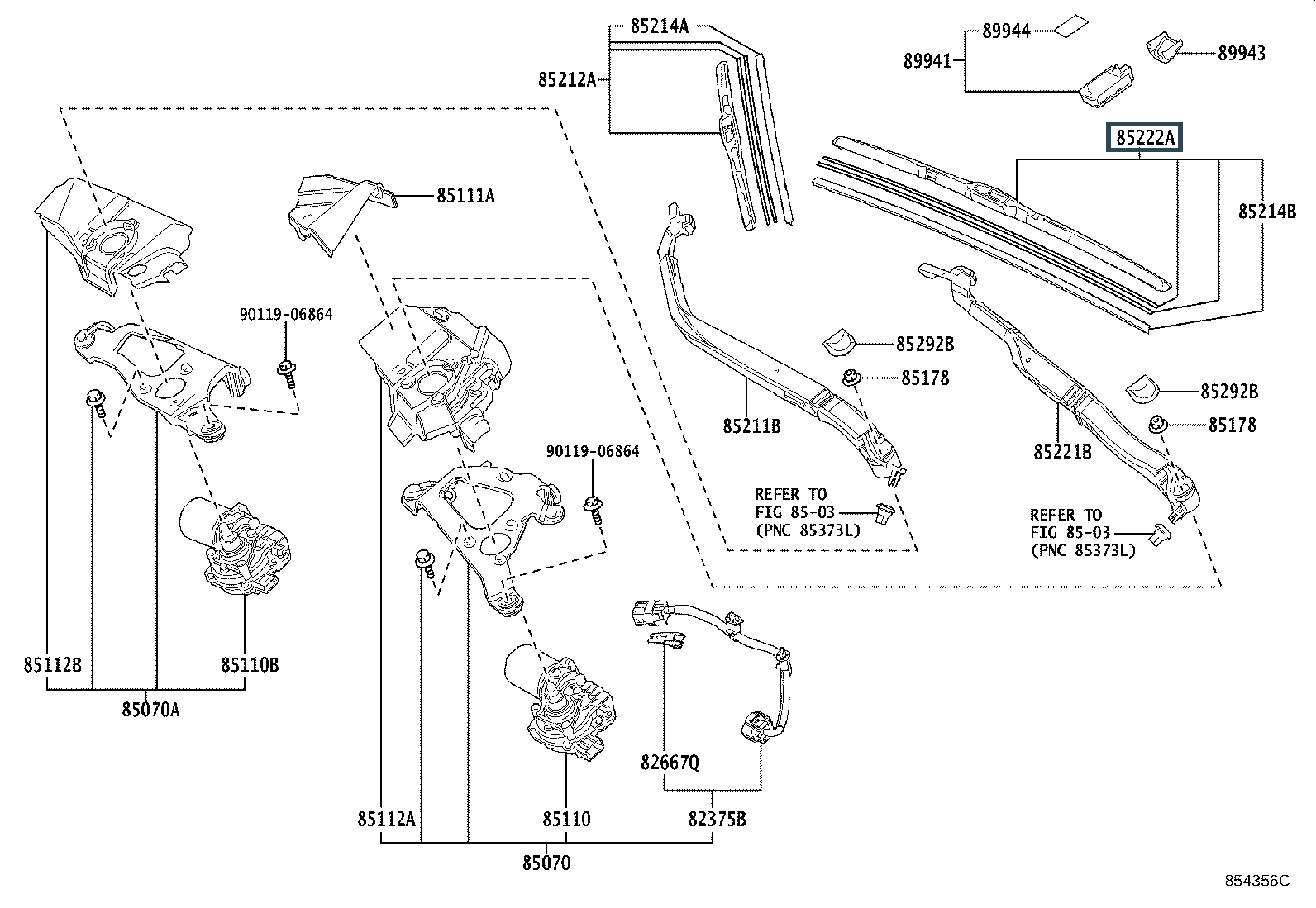 85214A
85212A
89944
89941
89943
85222A
85214B
85111A
90119-06864
85292B
85178
85211B
85292B
85178
85221B
90119-06864
REFER TO
FIG 85-03
(PNC 85373L)
REFER TO
FIG 85-03
(PNC 85373L)
85112B
85110B
85070A
82667Q
85112A
85110
82375B
85070
854356C