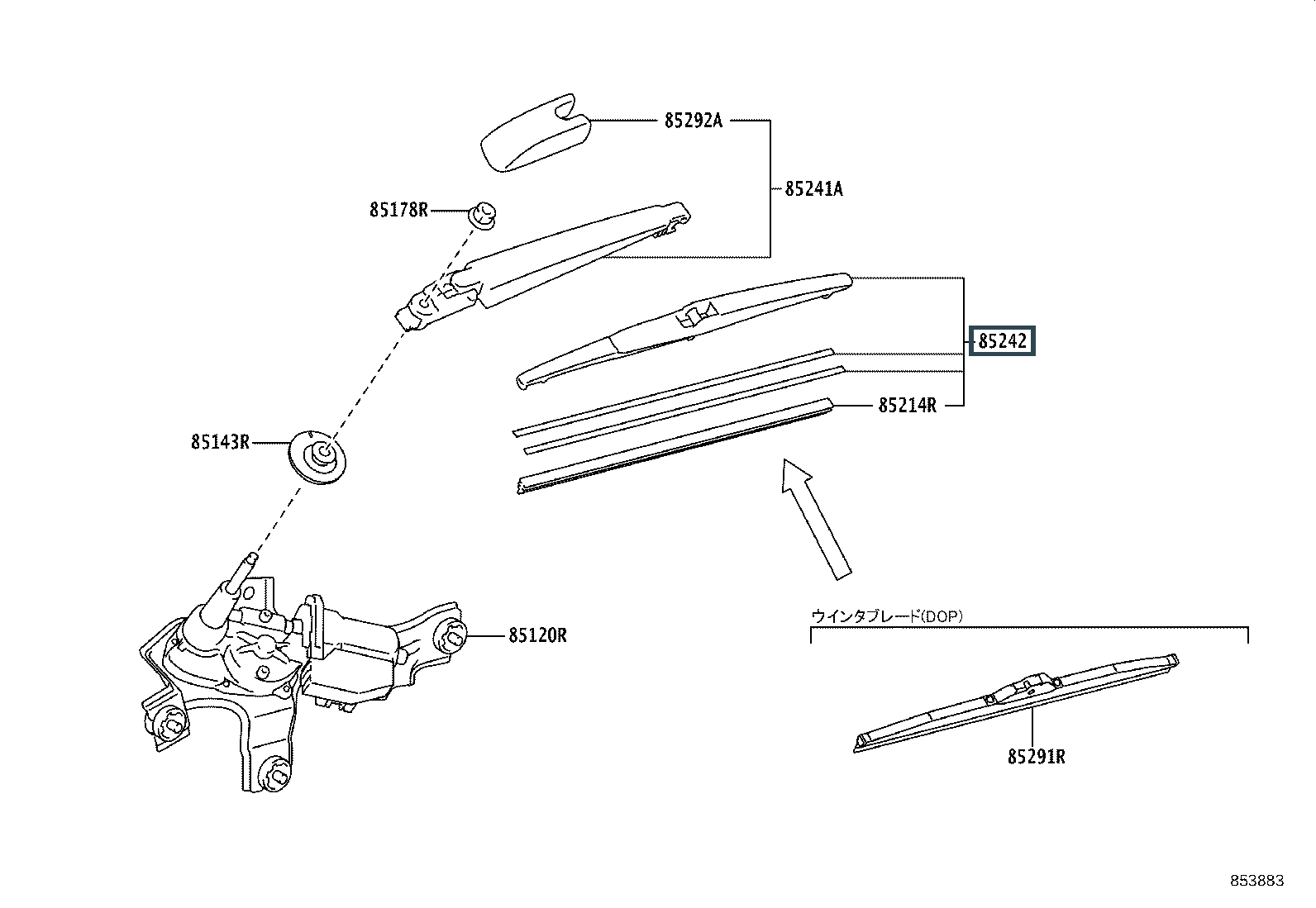 85292A
85241A
85178R
85242
85214R
85143R
85120R
ウインタブレード(DOP)
85291R
853883