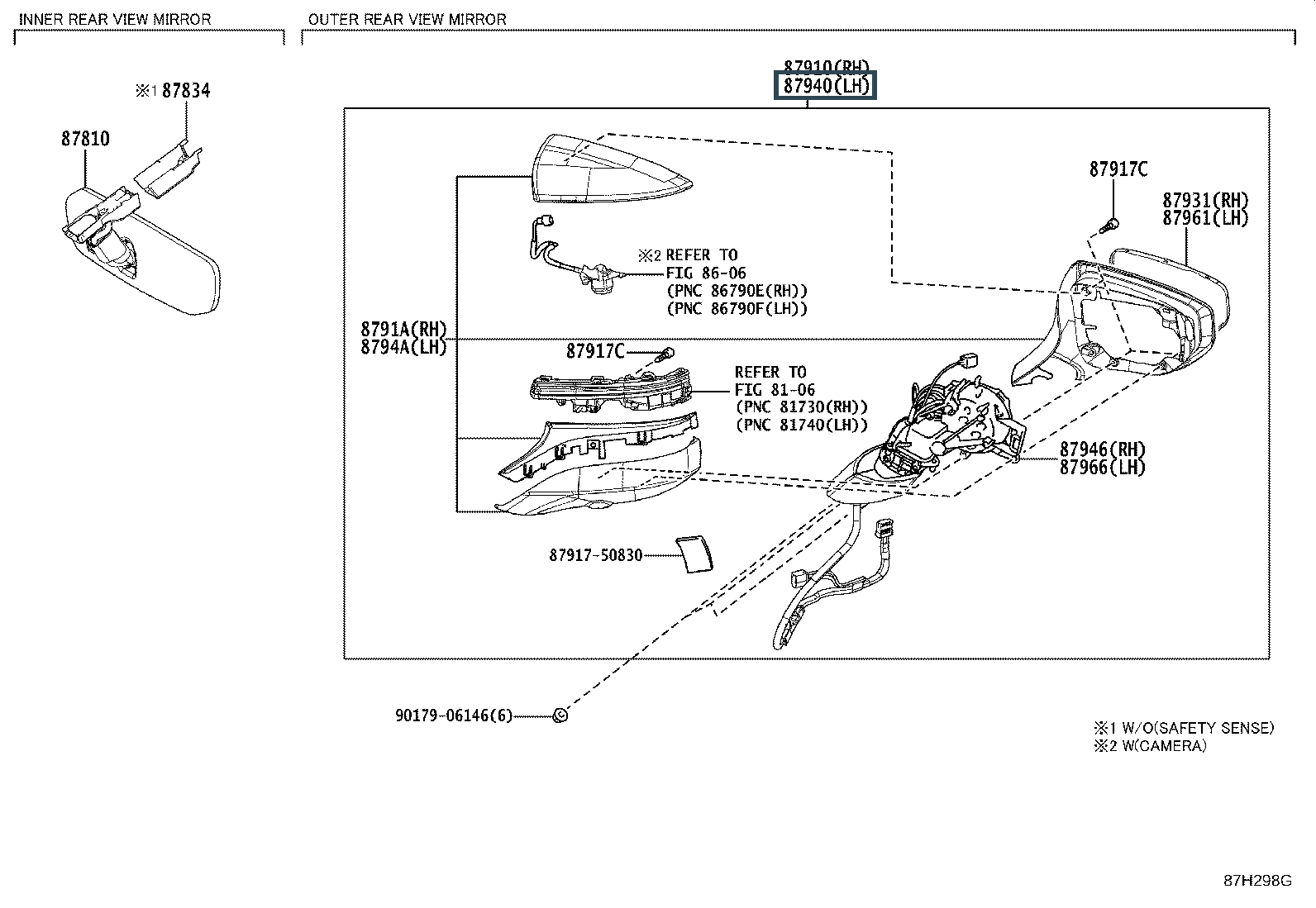 INNER REAR VIEW MIRROR

OUTER REAR VIEW MIRROR

※1 87834

87810

87910(RH)
87940(LH)

87917C

87931(RH)
87961(LH)

※2 REFER TO
FIG 86-06
(PNC 86790E(RH))
(PNC 86790F(LH))

8791A(RH)
8794A(LH)

87917C

REFER TO
FIG 81-06
(PNC 81730(RH))
(PNC 81740(LH))

87946(RH)
87966(LH)

87917-50830

90179-06146(6)

※1 W/O(SAFETY SENSE)
※2 W(CAMERA)

87H298G