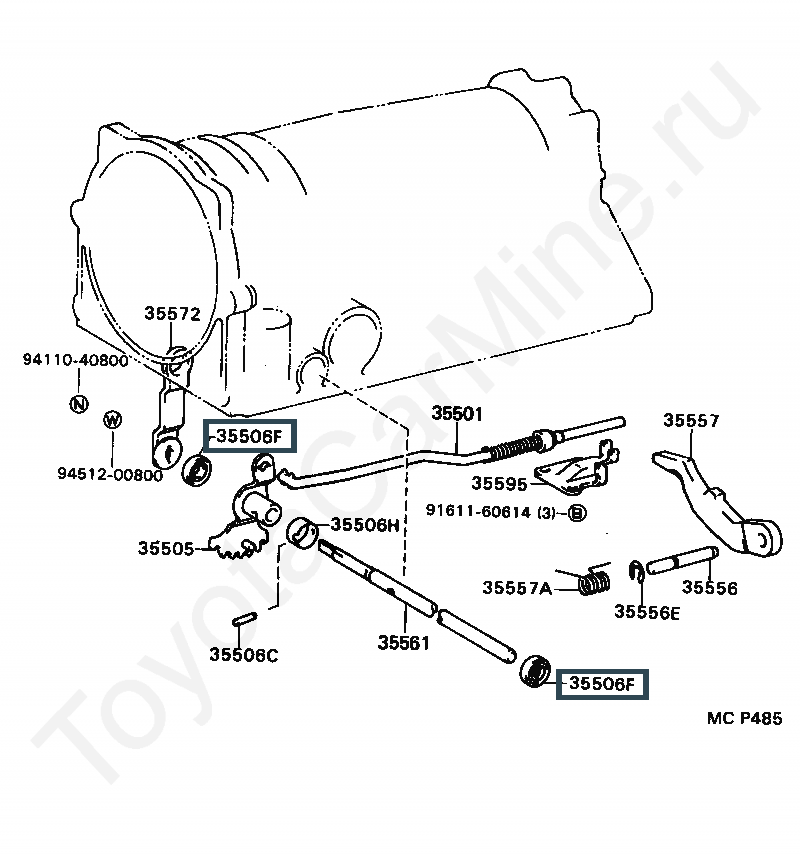 ToyotaCarMine.ru

35572

94110-40800

N

W

94512-00800

35506F

35501

35557

35595

91611-60614 (3)—B

35505

35506H

35557A

35556

35556E

35506C

35561

35506F

MC P485